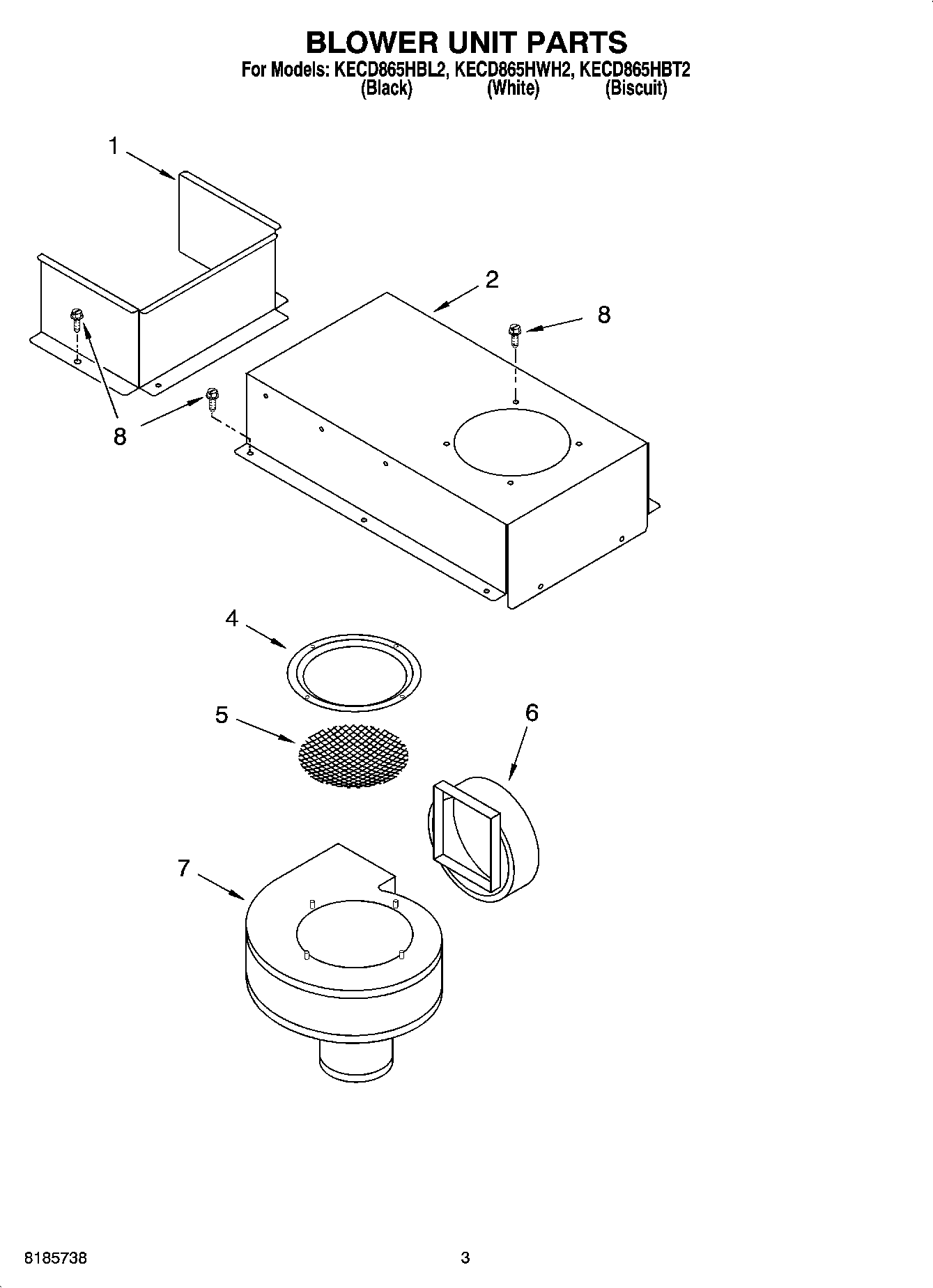 BLOWER UNIT PARTS
For Models: KECD865HBL2, KECD865HWH2, KECD865HBT2
(Black) (White) (Biscuit)

1

2

8

8

4

5

6

7

8185738

3