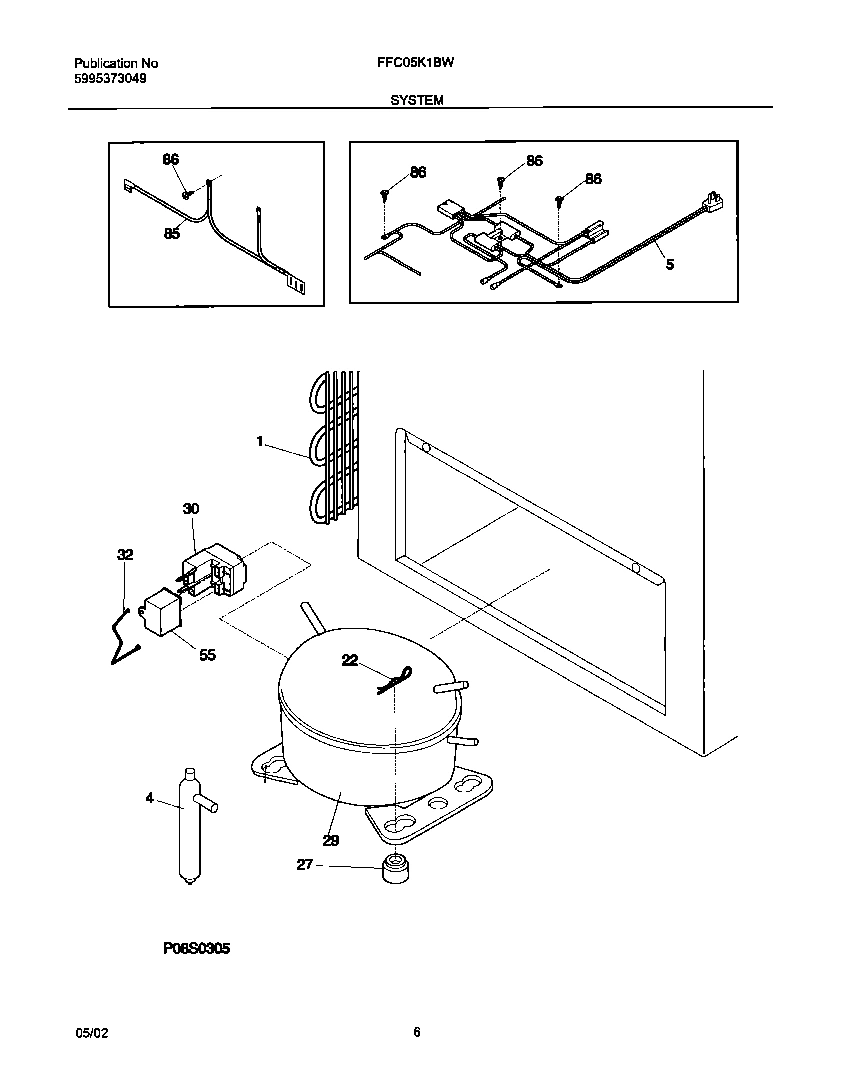 Publication No
5995373049

FFC05K1BW

SYSTEM

86
85

86
86
86
5

1

30

32

55

22

4

29

27

P06S0305

05/02

6