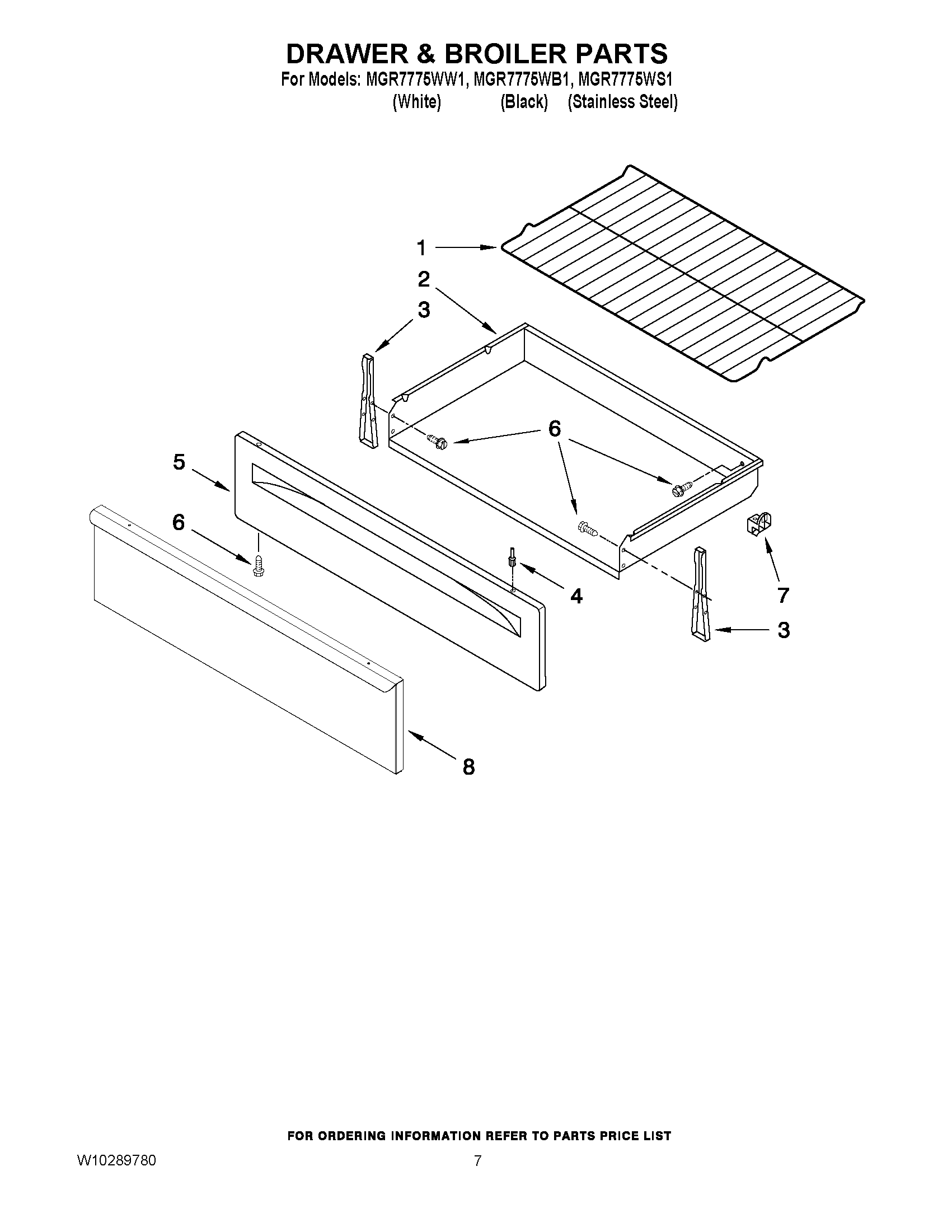 DRAWER & BROILER PARTS
For Models: MGR7775WW1, MGR7775WB1, MGR7775WS1
(White) (Black) (Stainless Steel)

1
2
3
6
5
6
4
7
3
8

FOR ORDERING INFORMATION REFER TO PARTS PRICE LIST

W10289780

7