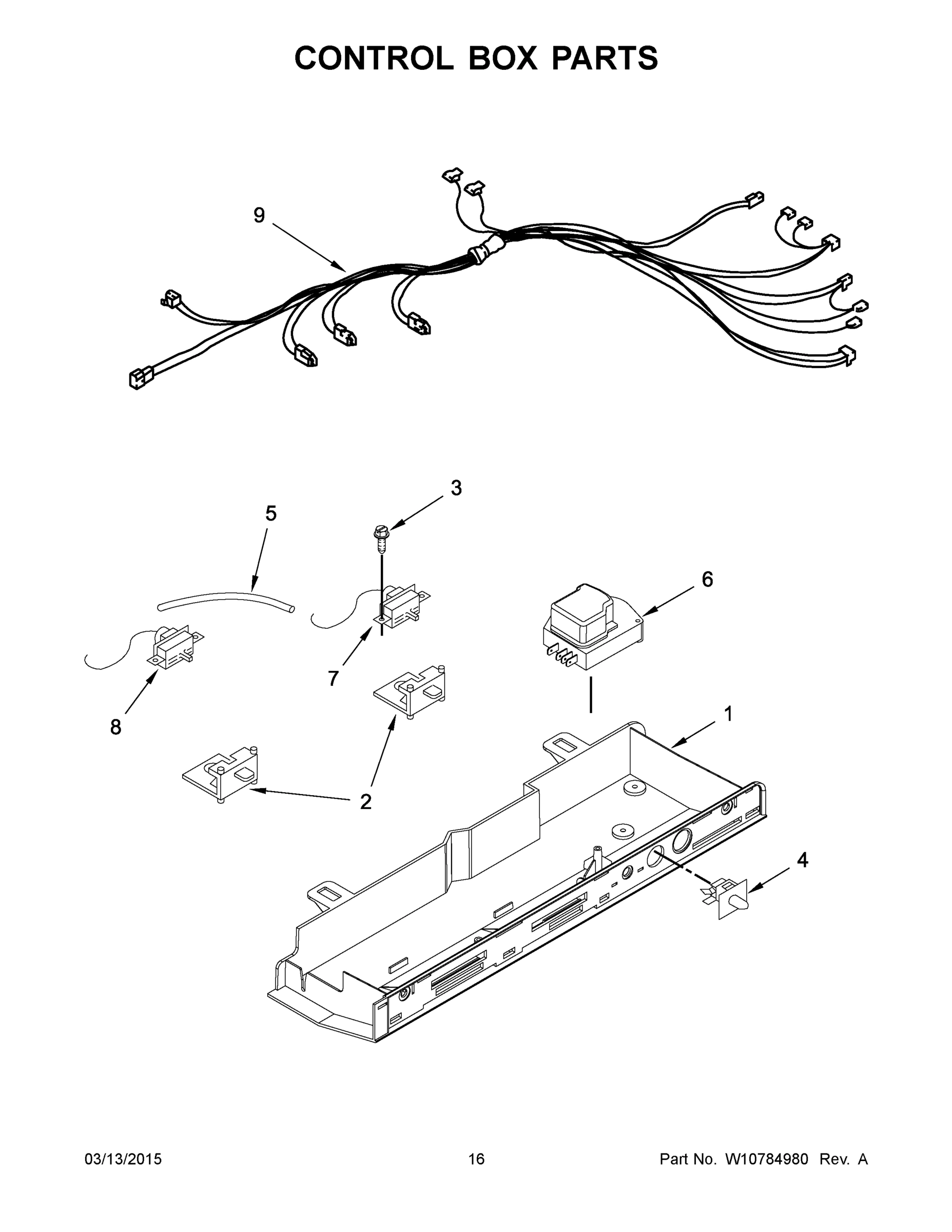 CONTROL BOX PARTS

9

3

5

6

7

8

1

2

4

03/13/2015

16

Part No. W10784980 Rev. A