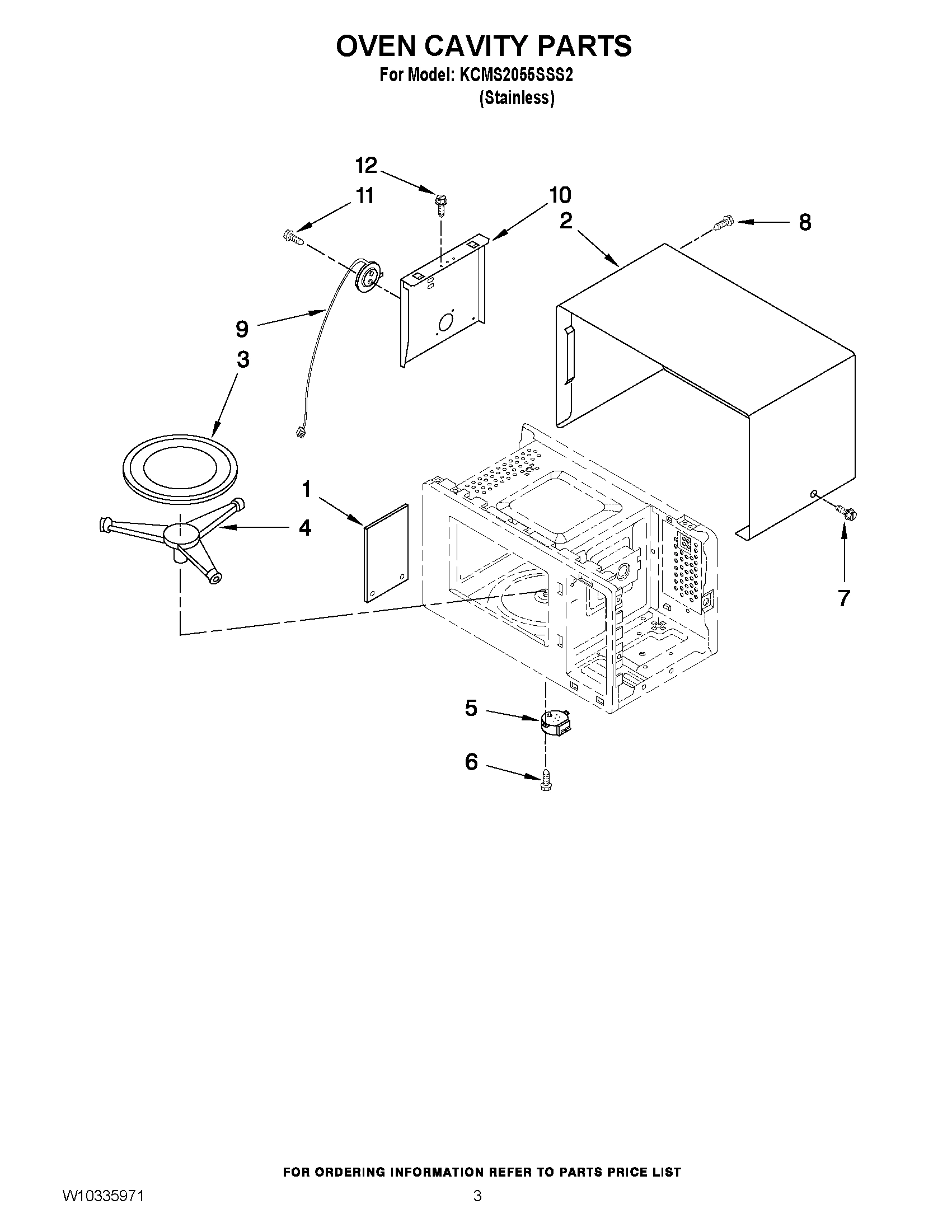 OVEN CAVITY PARTS
For Model: KCMS2055SSS2
(Stainless)

12
11
10
2
8
9
3
1
4
7
5
6

FOR ORDERING INFORMATION REFER TO PARTS PRICE LIST

W10335971

3