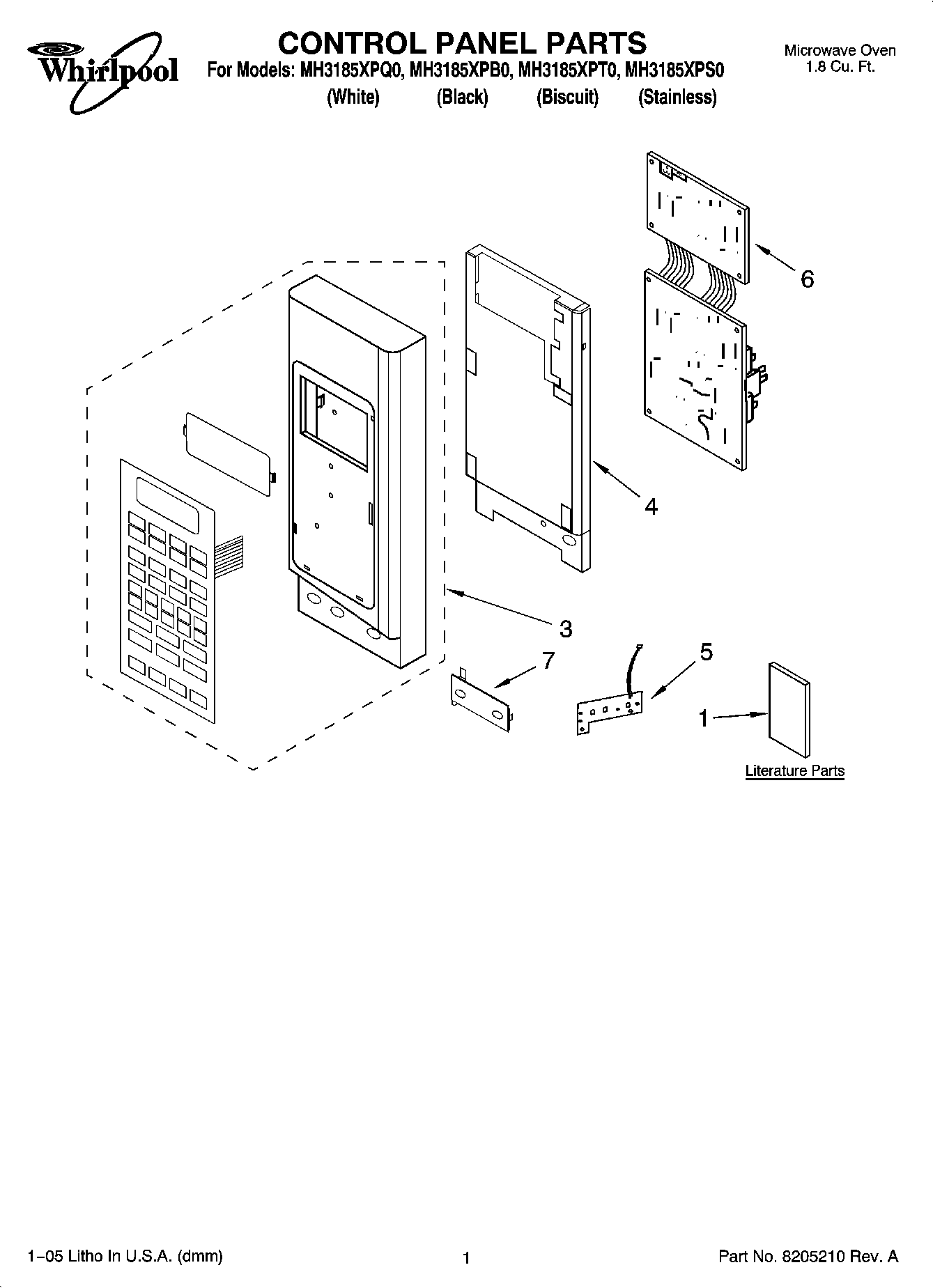 Whirlpool

CONTROL PANEL PARTS

For Models: MH3185XPQ0, MH3185XPB0, MH3185XPT0, MH3185XPS0
(White) (Black) (Biscuit) (Stainless)

Microwave Oven
1.8 Cu. Ft.

6

4

3

7

5

1

Literature Parts

1–05 Litho In U.S.A. (dmm)

1

Part No. 8205210 Rev. A