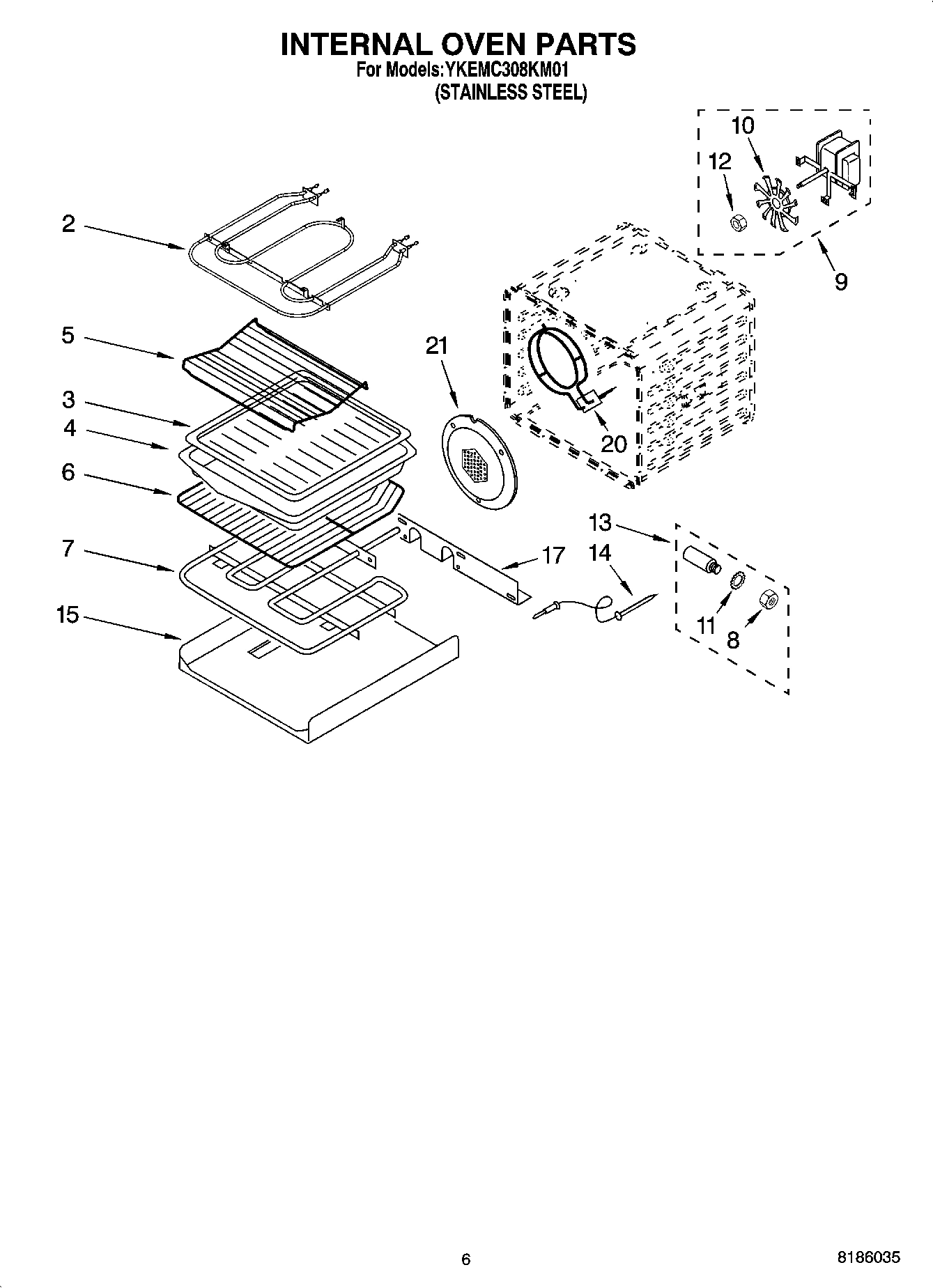 INTERNAL OVEN PARTS
For Models: YKEMC308KM01
(STAINLESS STEEL)

10
12
2
9
5
21
3
4
20
6
13
7
17
14
15
11
8

6
8186035