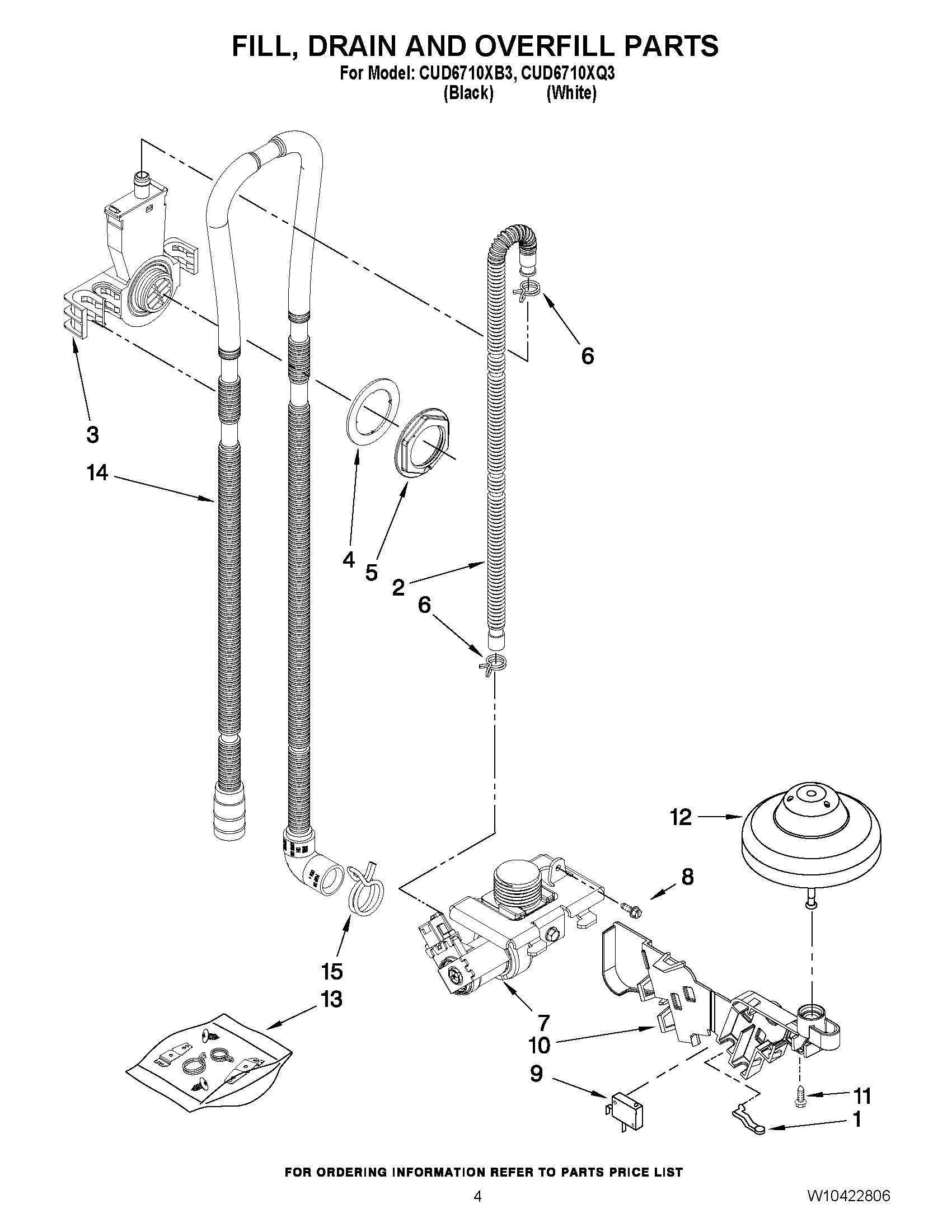 FILL, DRAIN AND OVERFILL PARTS
For Model: CUD6710XB3, CUD6710XQ3
(Black) (White)

6
3
14
4
5
2
6
12
8
15
13
7
10
9
11
1

FOR ORDERING INFORMATION REFER TO PARTS PRICE LIST
4
W10422806