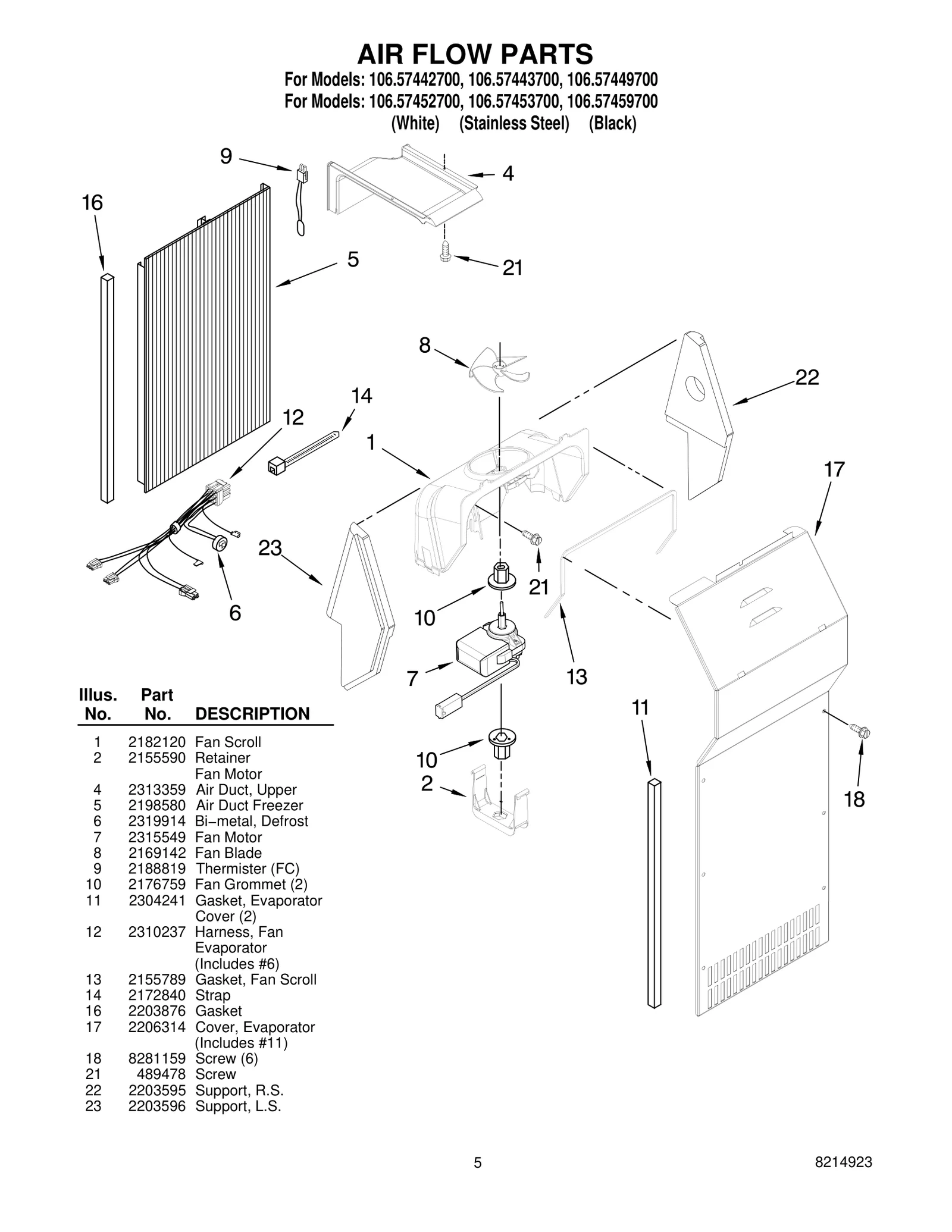 AIR FLOW PARTS

For Models: 106.57442700, 106.57443700, 106.57449700
For Models: 106.57452700, 106.57453700, 106.57459700
(White) (Stainless Steel) (Black)

9 4 16 5 21 8 22 14 12 1 17 23 21 6 10 7 13 11 10 2 18

| Illus. No. | Part No. | DESCRIPTION |
|---|---|---|
| 1 | 2182120 | Fan Scroll |
| 2 | 2155590 | Retainer Fan Motor |
| 4 | 2313359 | Air Duct, Upper |
| 5 | 2198580 | Air Duct Freezer |
| 6 | 2319914 | Bi−metal, Defrost |
| 7 | 2315549 | Fan Motor |
| 8 | 2169142 | Fan Blade |
| 9 | 2188819 | Thermister (FC) |
| 10 | 2176759 | Fan Grommet (2) |
| 11 | 2304241 | Gasket, Evaporator Cover (2) |
| 12 | 2310237 | Harness, Fan Evaporator (Includes #6) |
| 13 | 2155789 | Gasket, Fan Scroll |
| 14 | 2172840 | Strap |
| 16 | 2203876 | Gasket |
| 17 | 2206314 | Cover, Evaporator (Includes #11) |
| 18 | 8281159 | Screw (6) |
| 21 | 489478 | Screw |
| 22 | 2203595 | Support, R.S. |
| 23 | 2203596 | Support, L.S. |

5

8214923