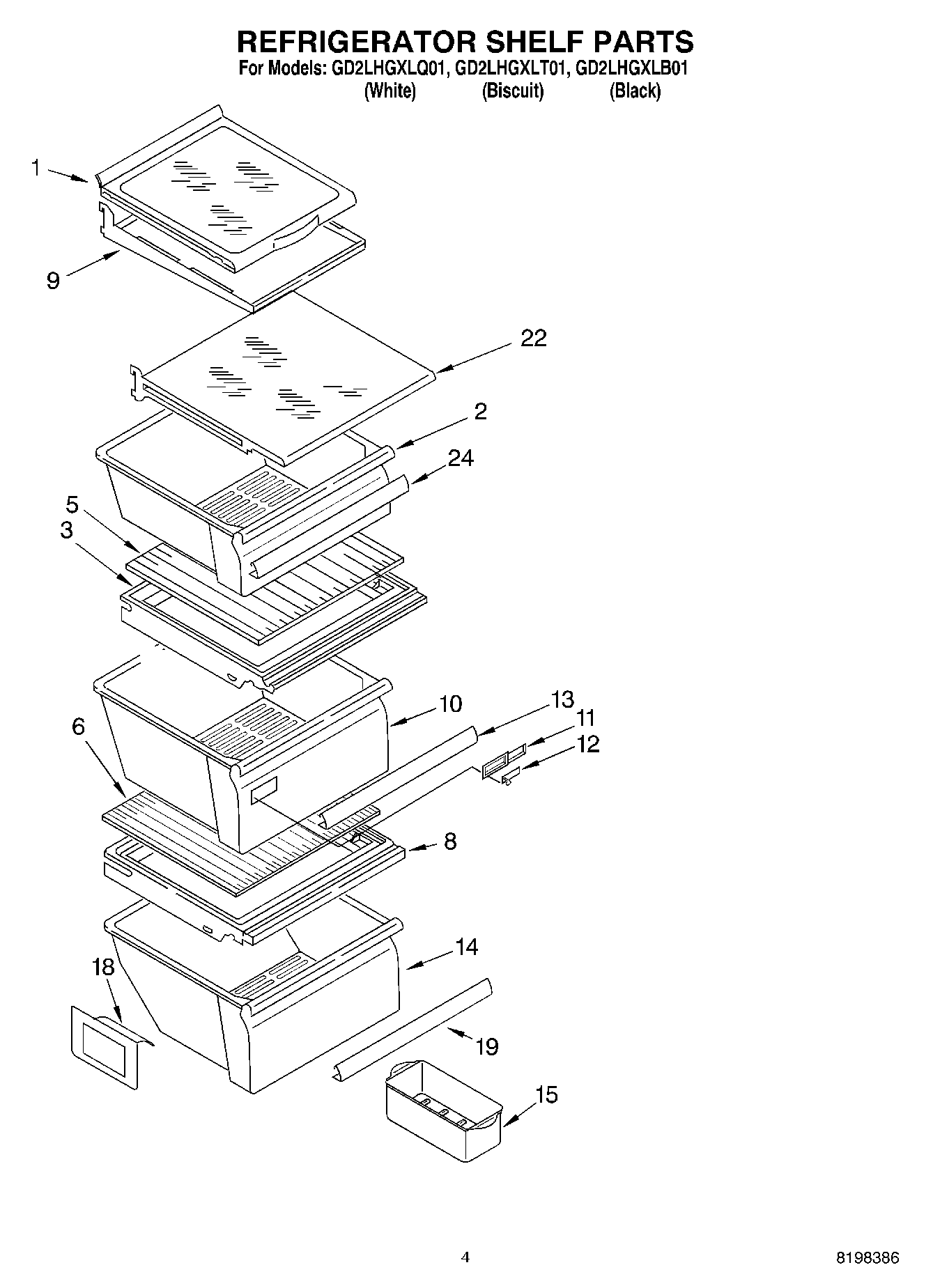 REFRIGERATOR SHELF PARTS
For Models: GD2LHGXLQ01, GD2LHGXLT01, GD2LHGXLB01
(White) (Biscuit) (Black)

1
9
22
2
24
5
3
10
13
11
12
6
8
14
18
19
15

4

8198386