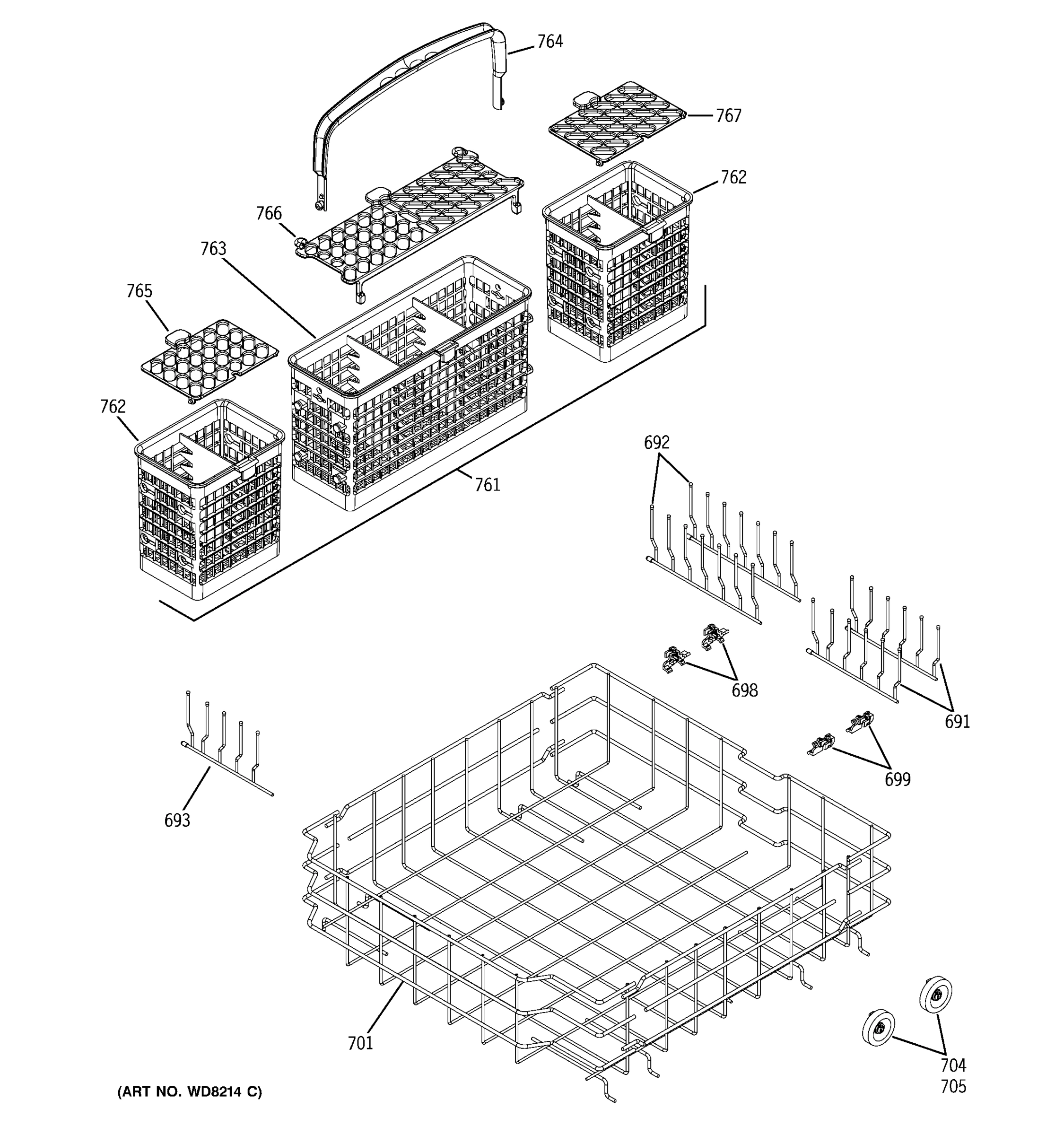 764

767

762

766

763

765

762

761

692

698

691

699

693

701

704
705

(ART NO. WD8214 C)