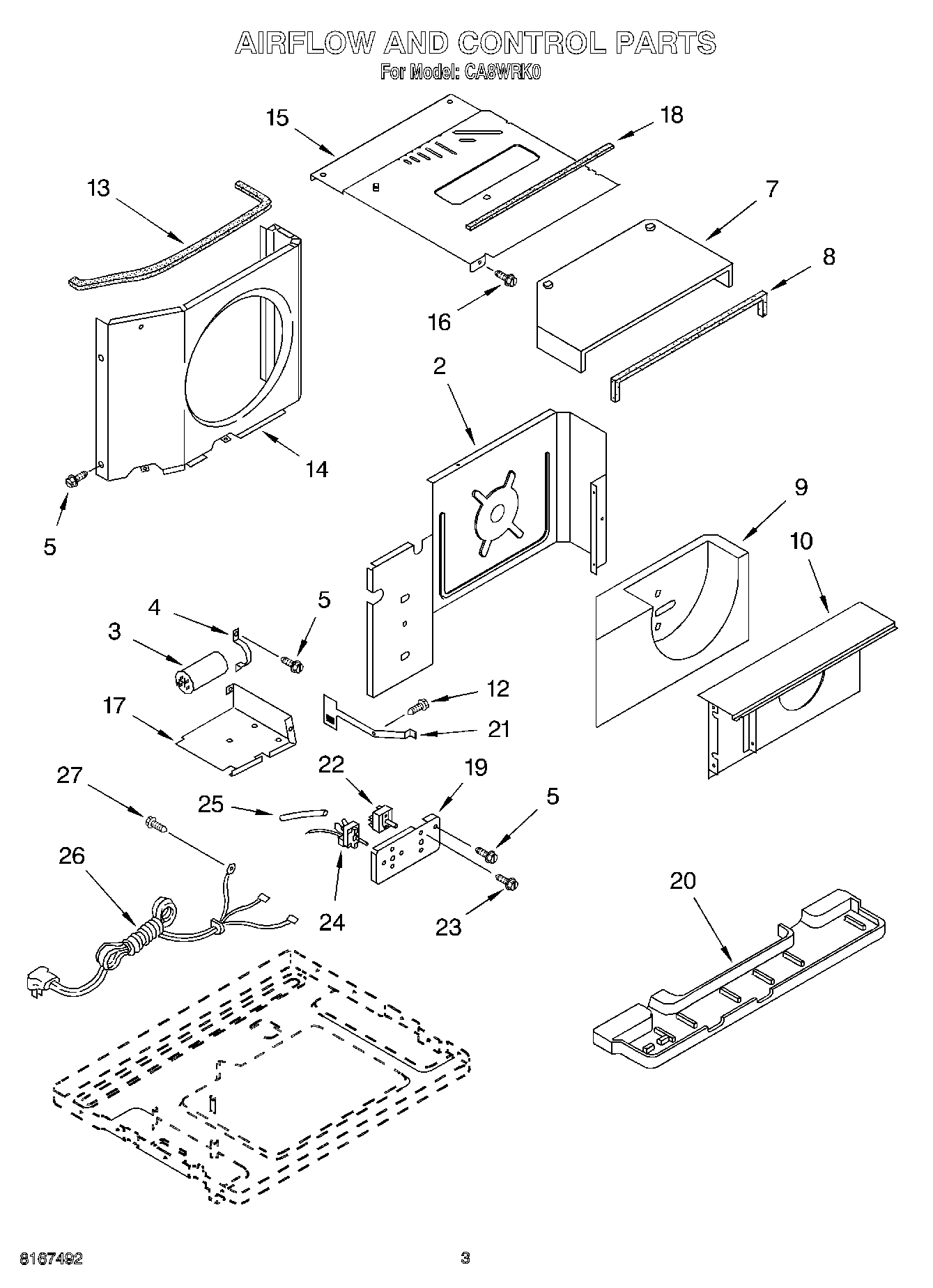 AIRFLOW AND CONTROL PARTS
For Model: CA8WRK0

15
18
13
7
8
16
2
14
5
9
10
4
5
3
12
17
21
27
22
19
25
5
26
24
23
20

8167492
3