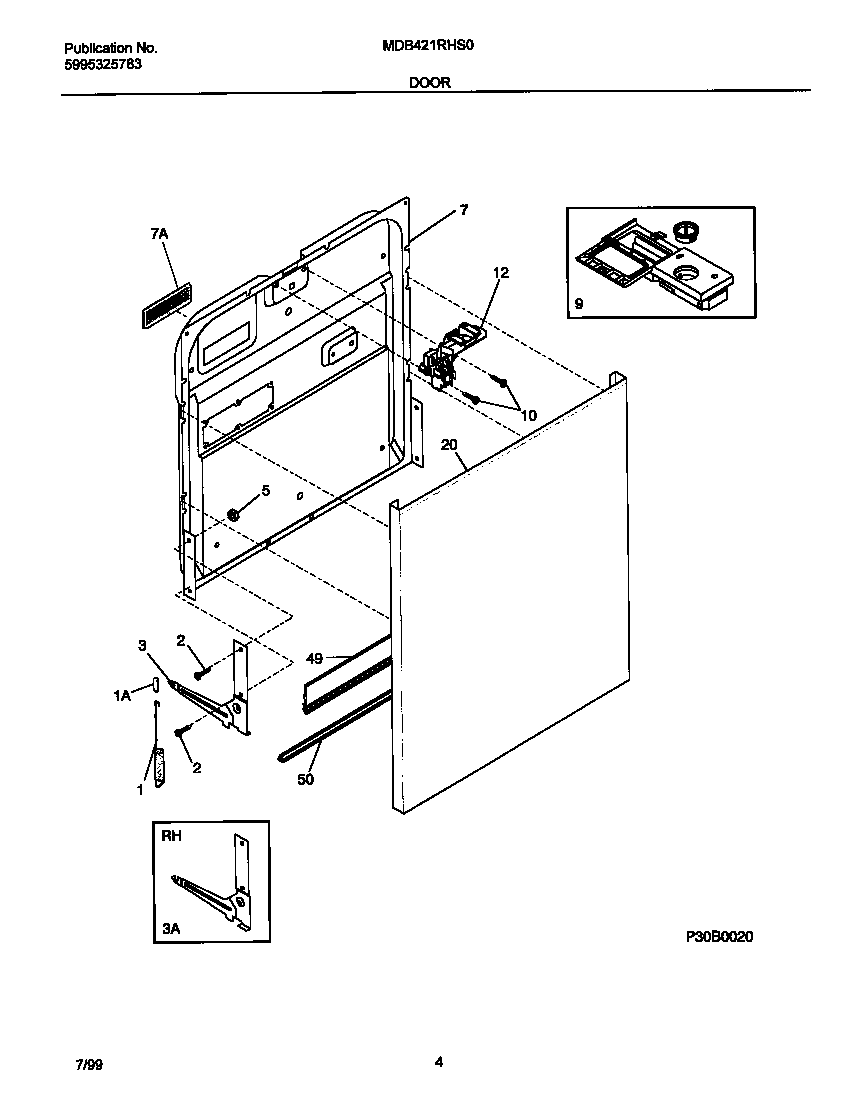 Publication No.
5995325783

MDB421RHS0

DOOR

7A
7
12
9
10
20
5
3
2
49
1A
2
1
50
RH
3A

P30B0020

7/99

4