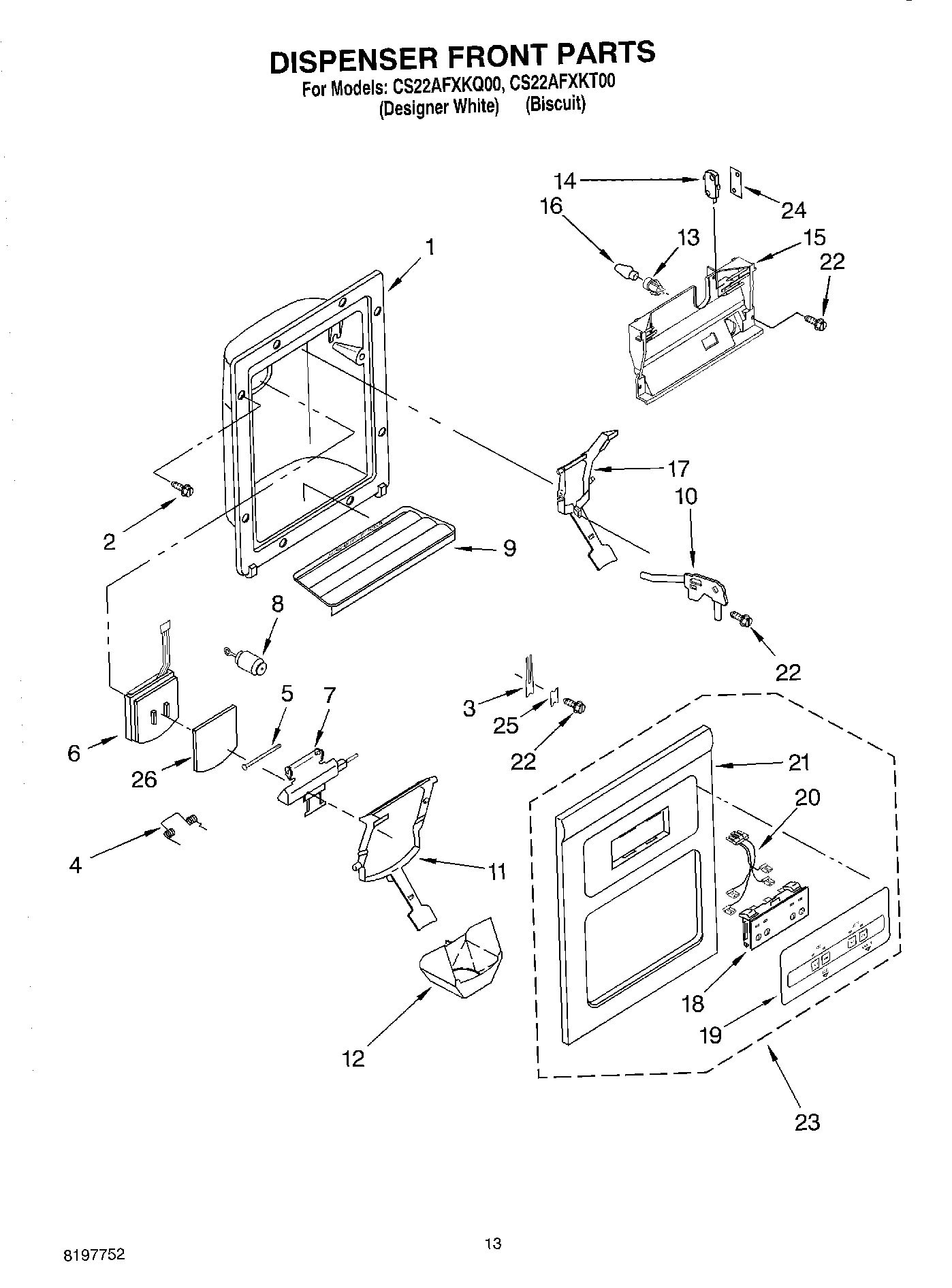 DISPENSER FRONT PARTS
For Models: CS22AFXKQ00, CS22AFXKT00
(Designer White) (Biscuit)

14
24
16
13
15
22
1
17
10
2
9
8
22
3
25
22
5
7
6
26
21
20
4
11
18
19
12
23

8197752
13