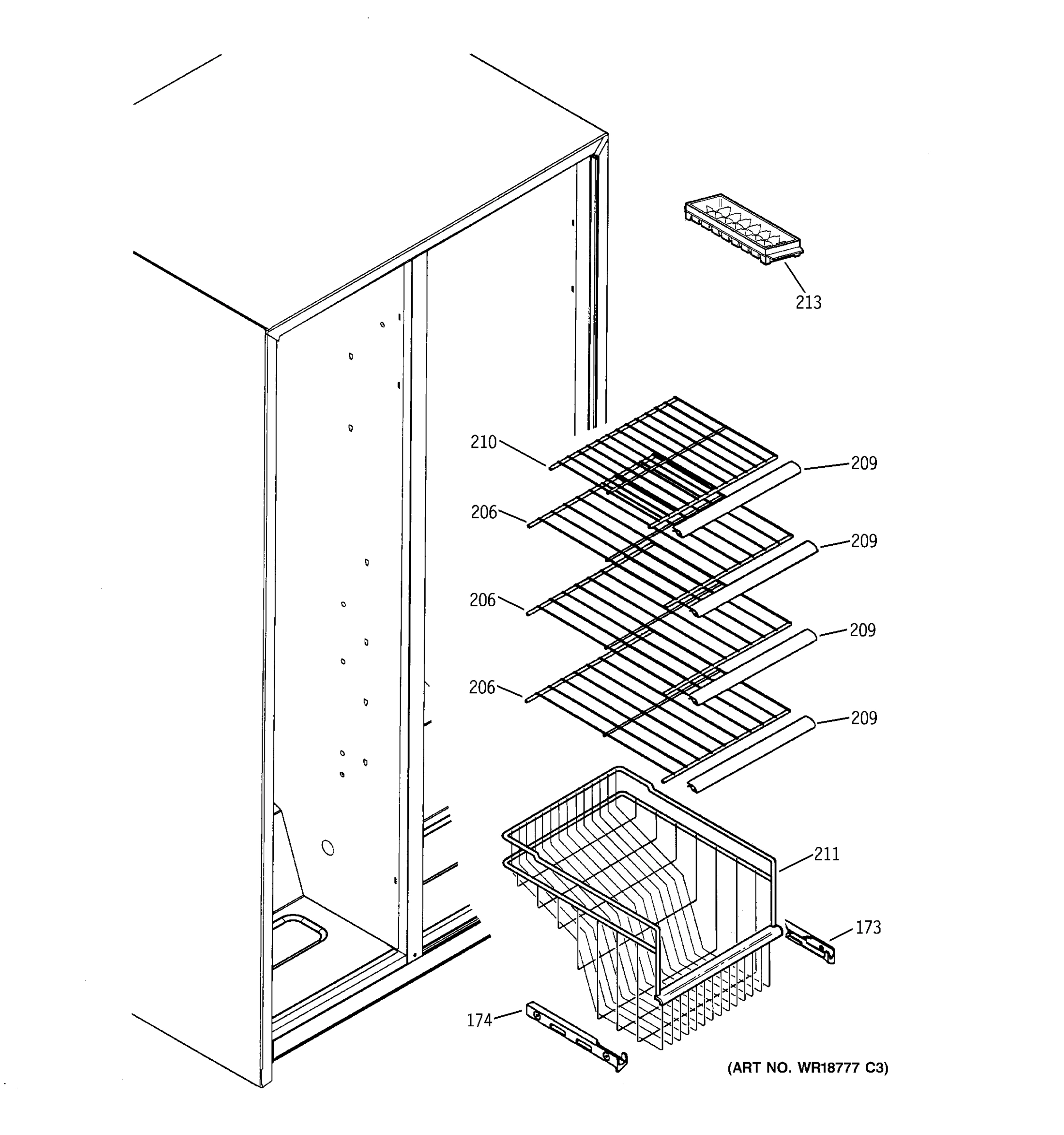 213

210

209

206

209

206

209

206

209

211

173

174

(ART NO. WR18777 C3)