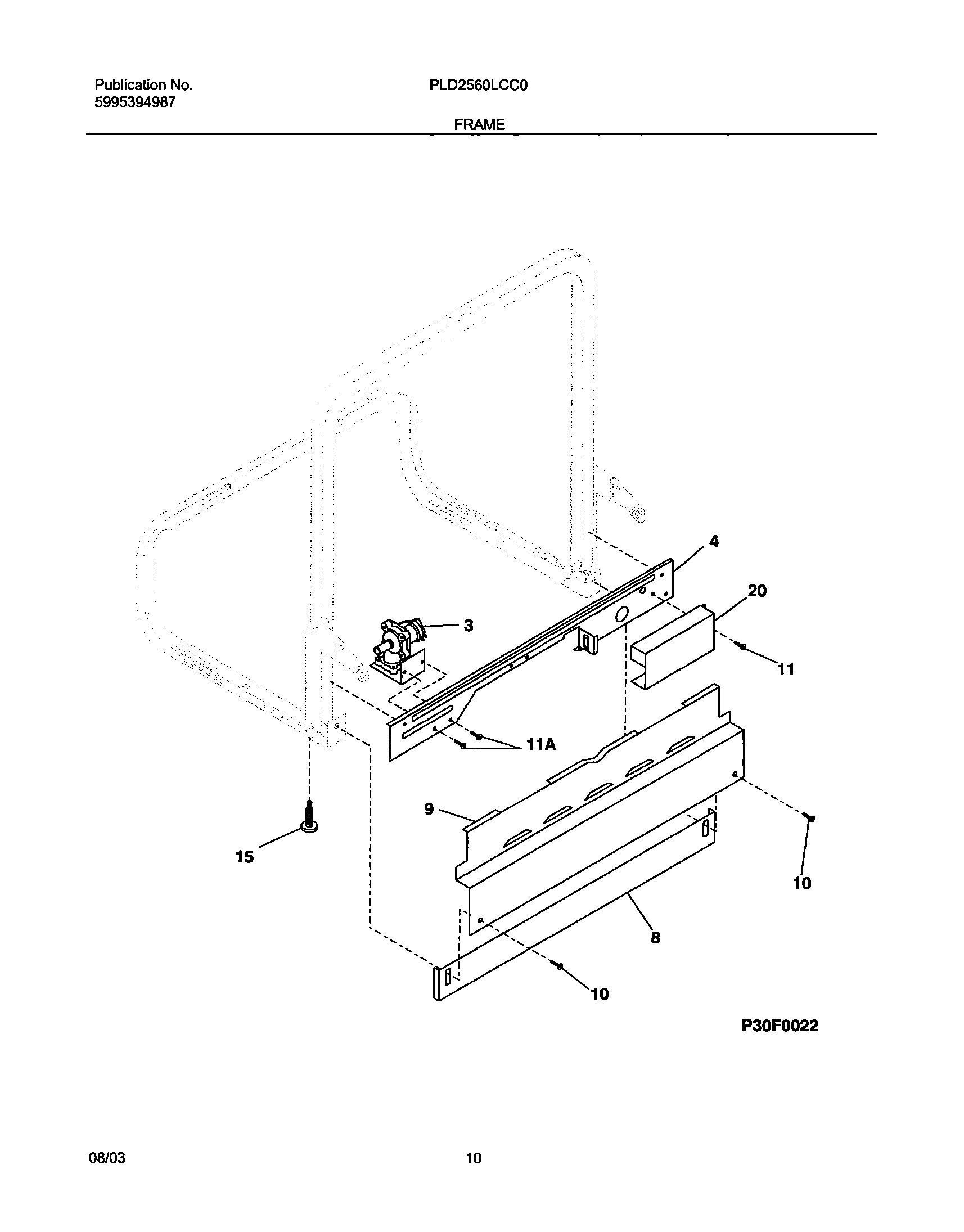 Publication No.
5995394987

PLD2560LCC0

FRAME

4

20

3

11

11A

9

15

10

8

10

P30F0022

08/03

10