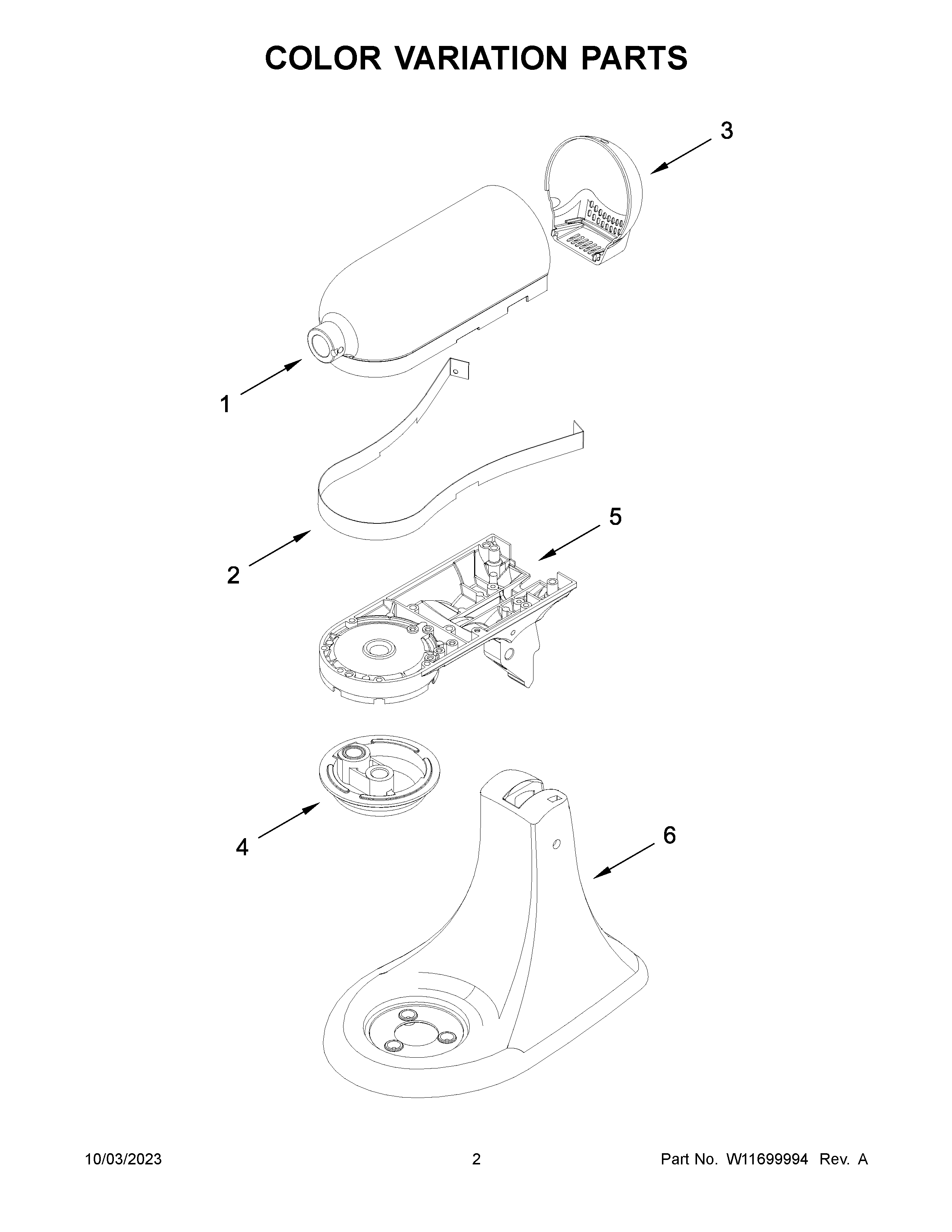 COLOR VARIATION PARTS

3

1

5

2

4

6

10/03/2023

2

Part No. W11699994 Rev. A