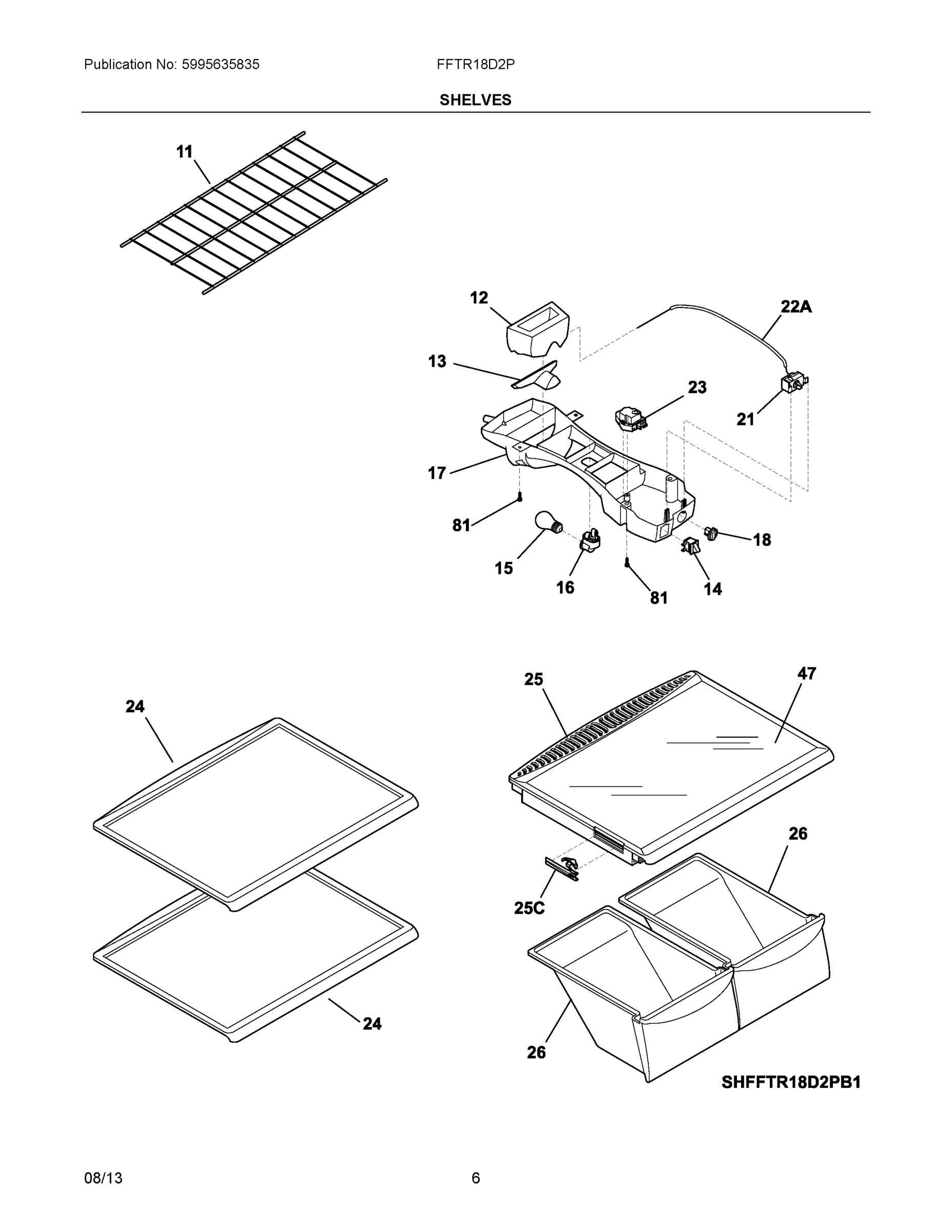 Publication No: 5995635835

FFTR18D2P

SHELVES

11

12

22A

13

23

21

17

81

18

15

16

81

14

25

47

24

26

25C

24

26

SHFFTR18D2PB1

08/13

6