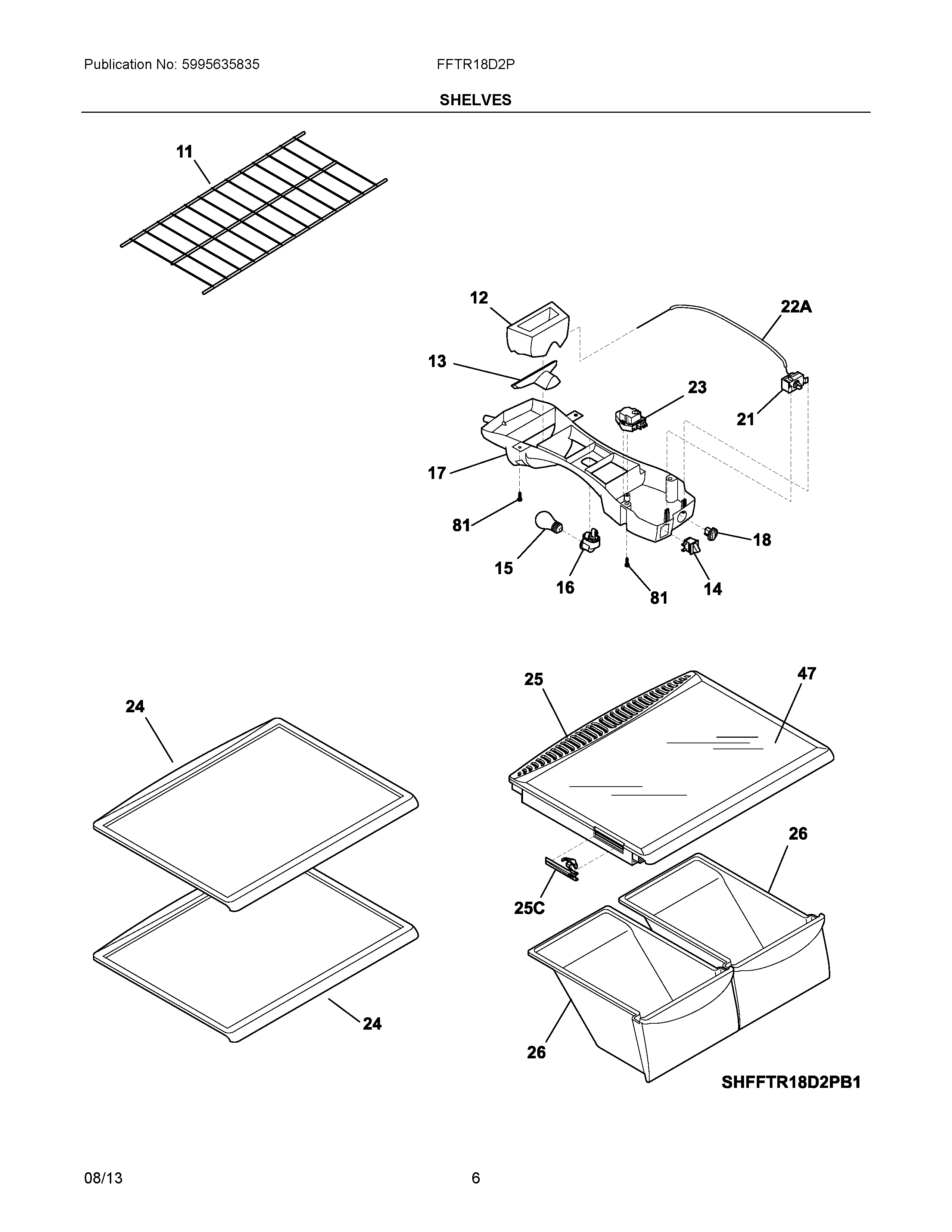 Publication No: 5995635835

FFTR18D2P

SHELVES

11

12

22A

13

23

21

17

81

18

15

16

81

14

25

47

24

26

25C

24

26

SHFFTR18D2PB1

08/13

6