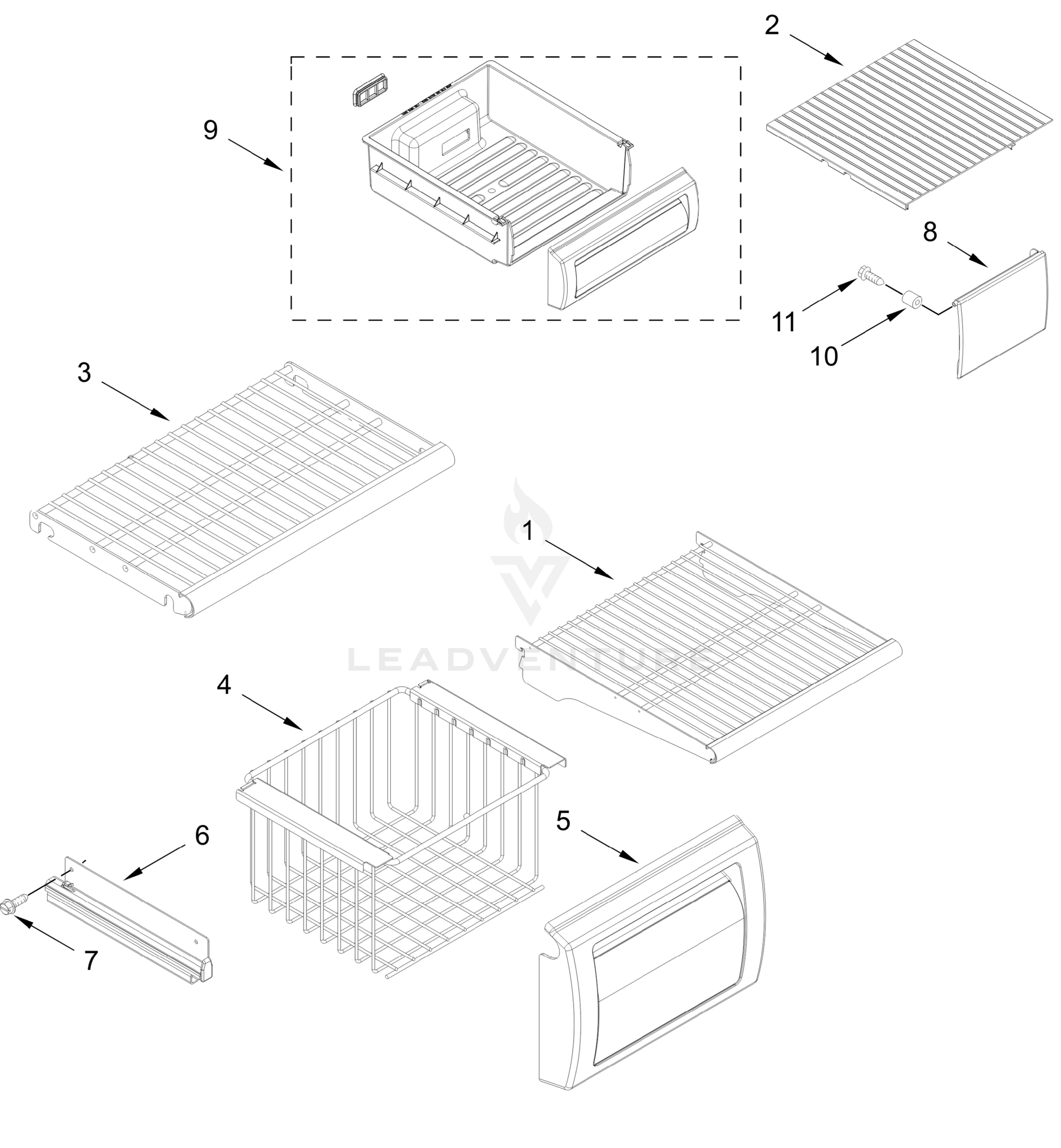 2

9

8

11

10

3

1

LEADVENTURE

4

5

6

7