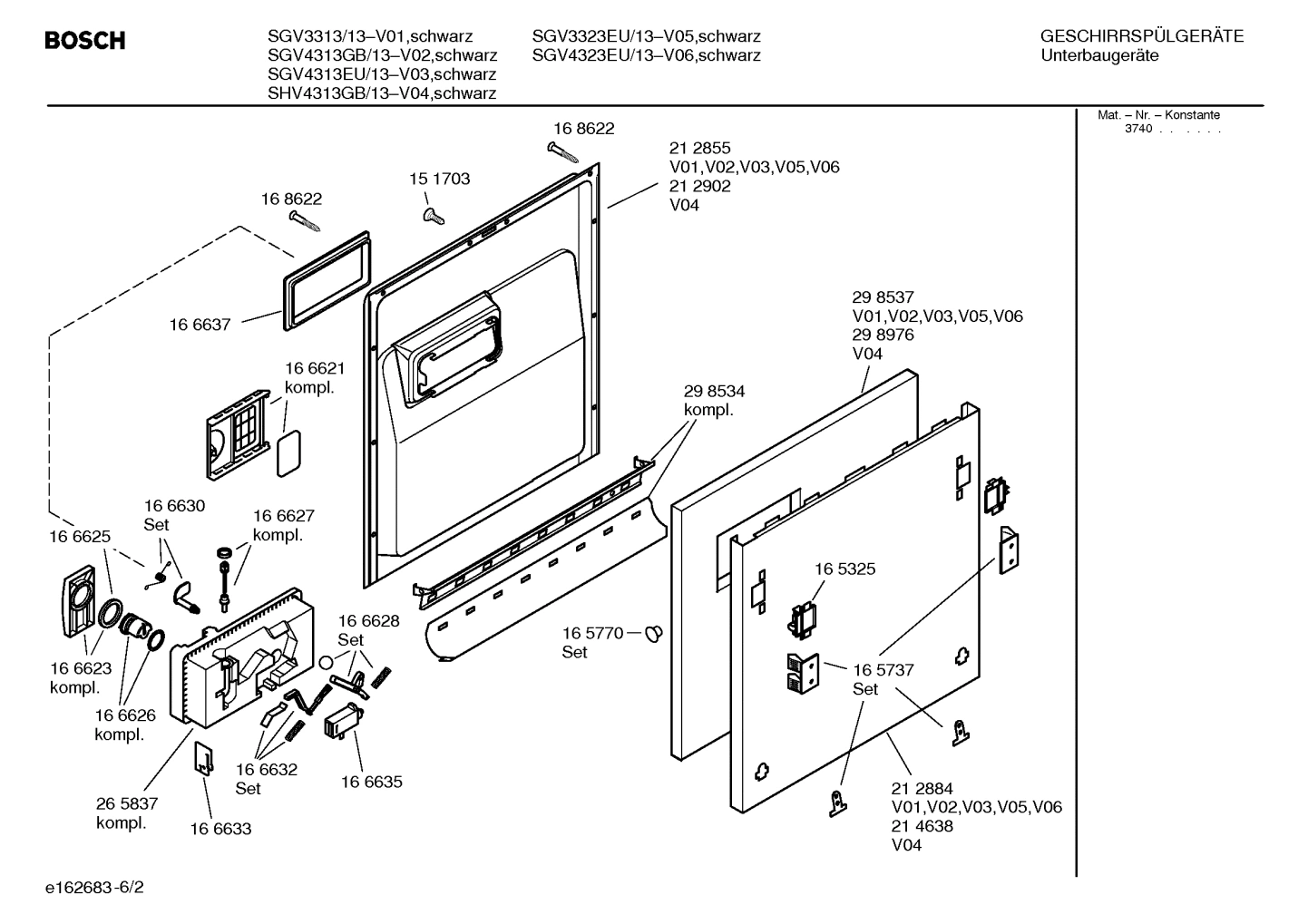 BOSCH

SGV3313/13–V01,schwarz
SGV4313GB/13–V02,schwarz
SGV4313EU/13–V03,schwarz
SHV4313GB/13–V04,schwarz

SGV3323EU/13–V05,schwarz
SGV4323EU/13–V06,schwarz

GESCHIRRSPÜLGERÄTE
Unterbaugeräte

Mat. – Nr. – Konstante
3740 . . . . .

16 8622

15 1703

21 2855
V01,V02,V03,V05,V06
21 2902
V04

16 8622

16 6637

16 6621
kompl.

29 8537
V01,V02,V03,V05,V06
29 8976
V04

29 8534
kompl.

16 6630
Set

16 6627
kompl.

16 6625

16 5325

16 6628
Set

16 5770
Set

16 6623
kompl.

16 5737
Set

16 6626
kompl.

16 6632
Set

16 6635

26 5837
kompl.

16 6633

21 2884
V01,V02,V03,V05,V06
21 4638
V04

e162683-6/2