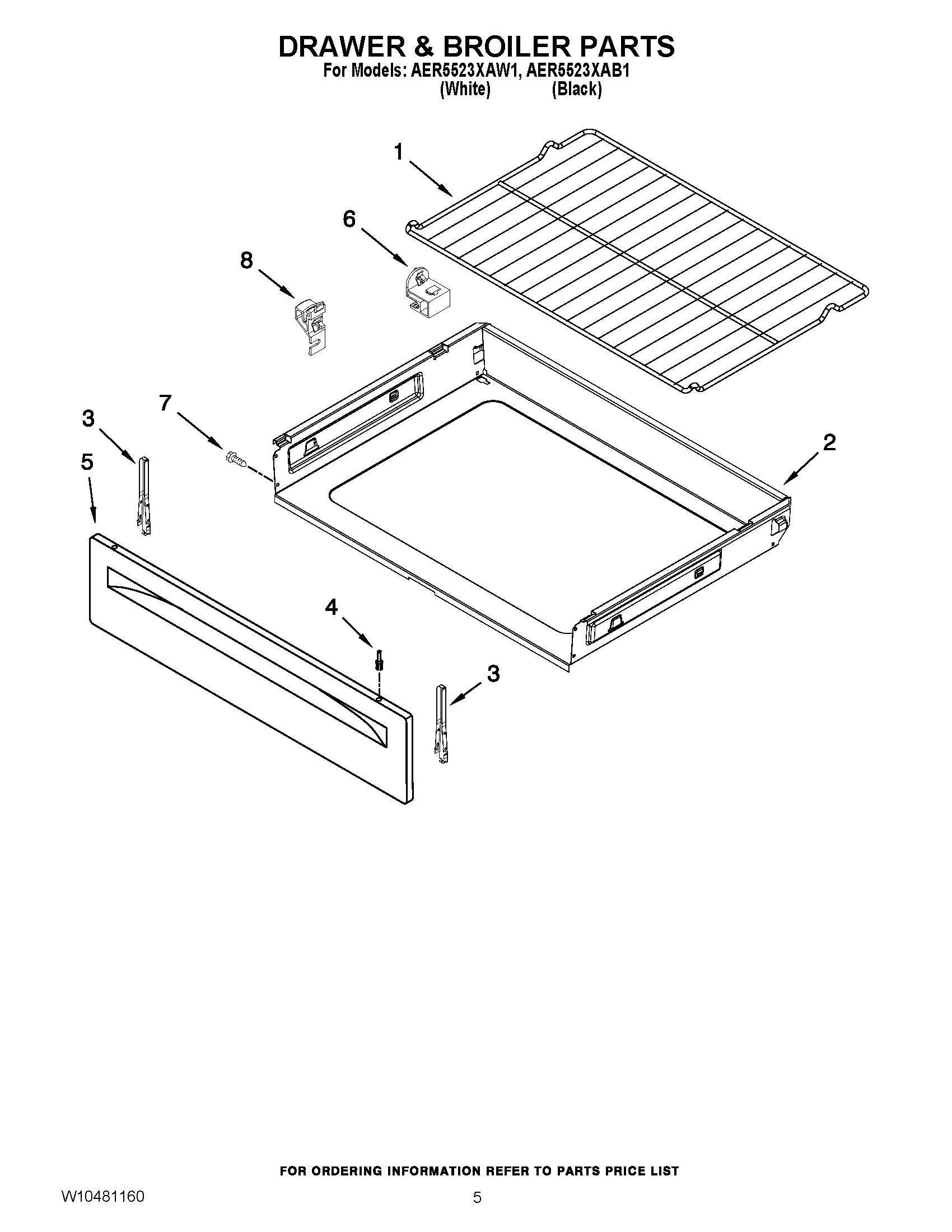 DRAWER & BROILER PARTS
For Models: AER5523XAW1, AER5523XAB1
(White) (Black)

1

6

8

7

3

5

2

4

3

FOR ORDERING INFORMATION REFER TO PARTS PRICE LIST

W10481160

5