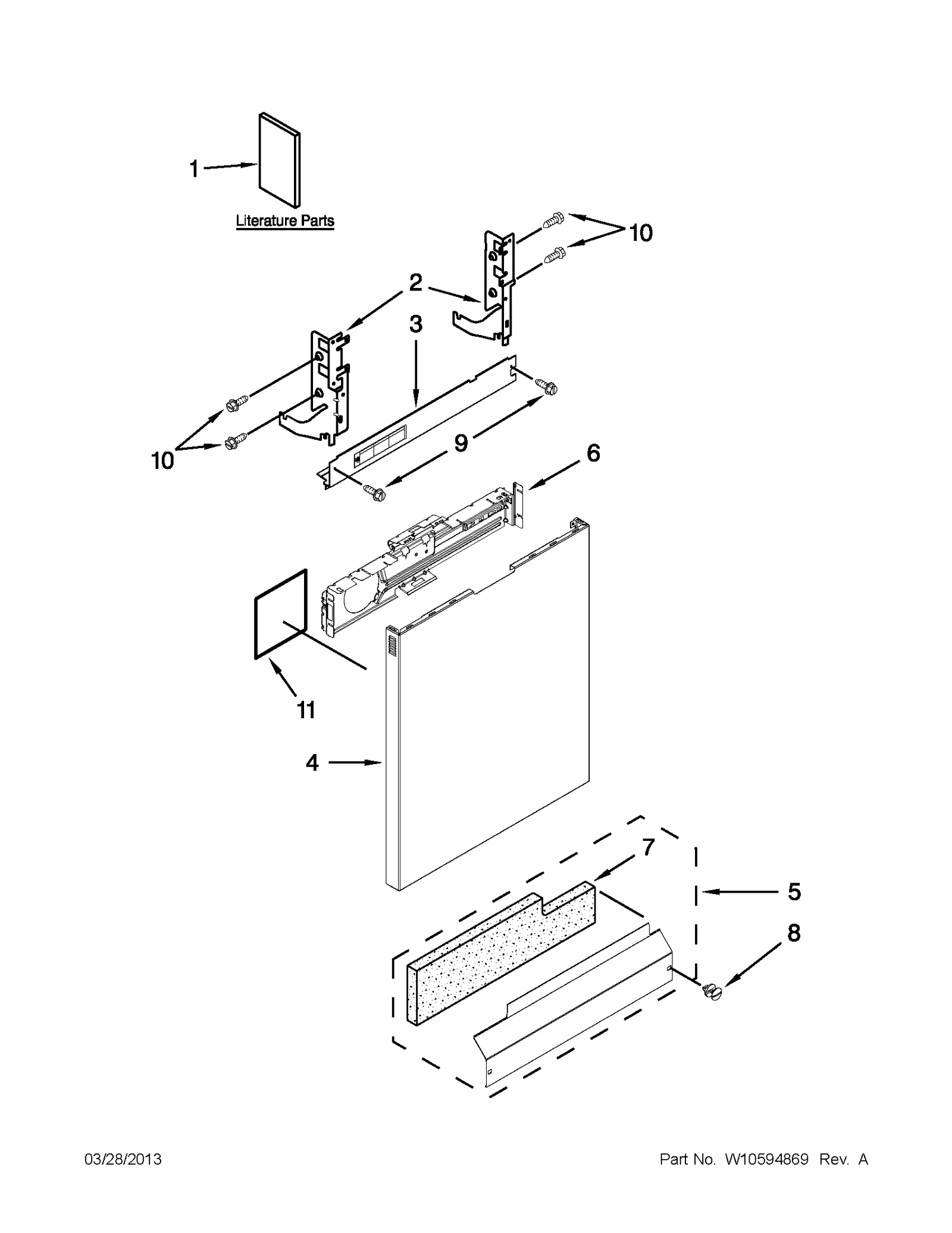 1

Literature Parts

10

2

3

10

9

6

11

4

7

5

8

03/28/2013

Part No. W10594869 Rev. A