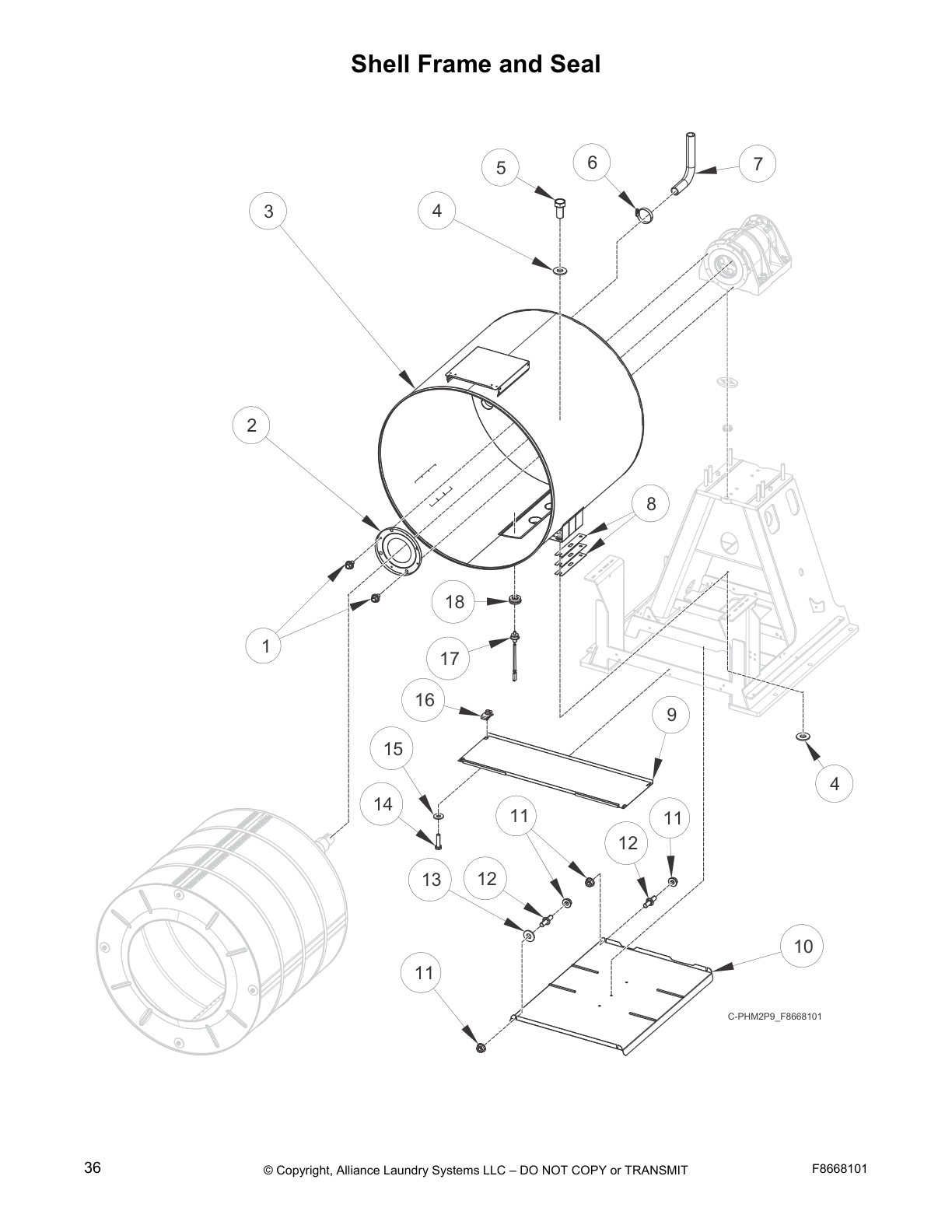 Shell Frame and Seal

5
6
7
3
4
2
8
18
1
17
16
9
15
4
14
11
11
12
13
12
10
11

C-PHM2P9_F8668101

36
© Copyright, Alliance Laundry Systems LLC – DO NOT COPY or TRANSMIT
F8668101