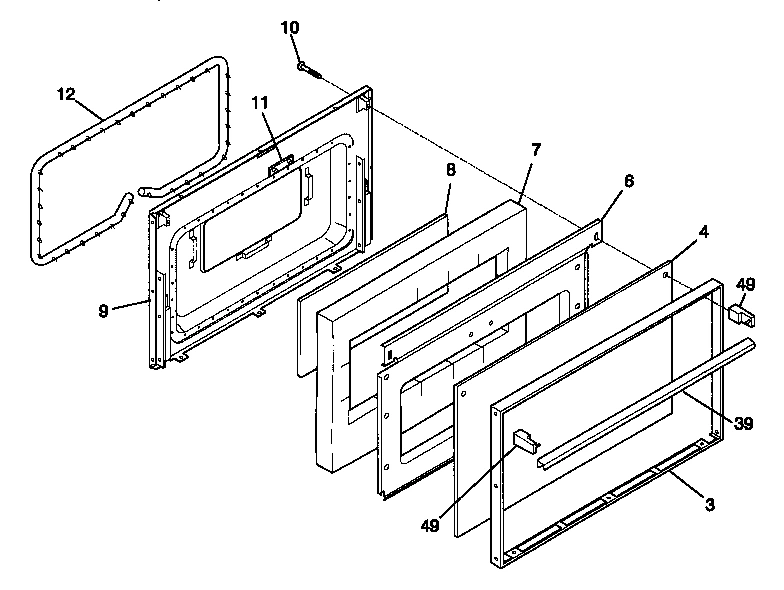 10
12
11
7
8
6
4
49
9
39
49
3