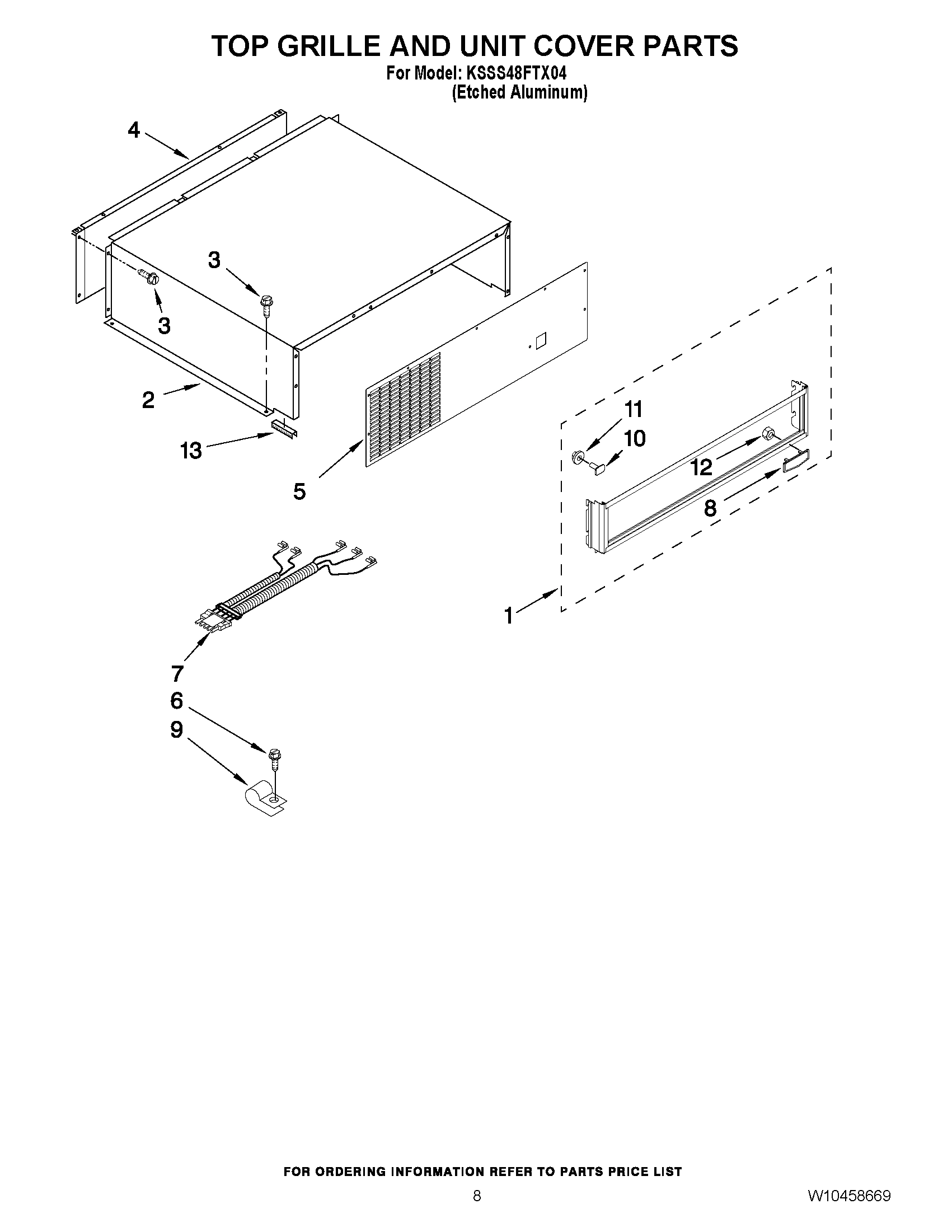 TOP GRILLE AND UNIT COVER PARTS
For Model: KSSS48FTX04
(Etched Aluminum)

4
3
3
2
13
5
11
10
12
8
1
7
6
9

FOR ORDERING INFORMATION REFER TO PARTS PRICE LIST

8

W10458669