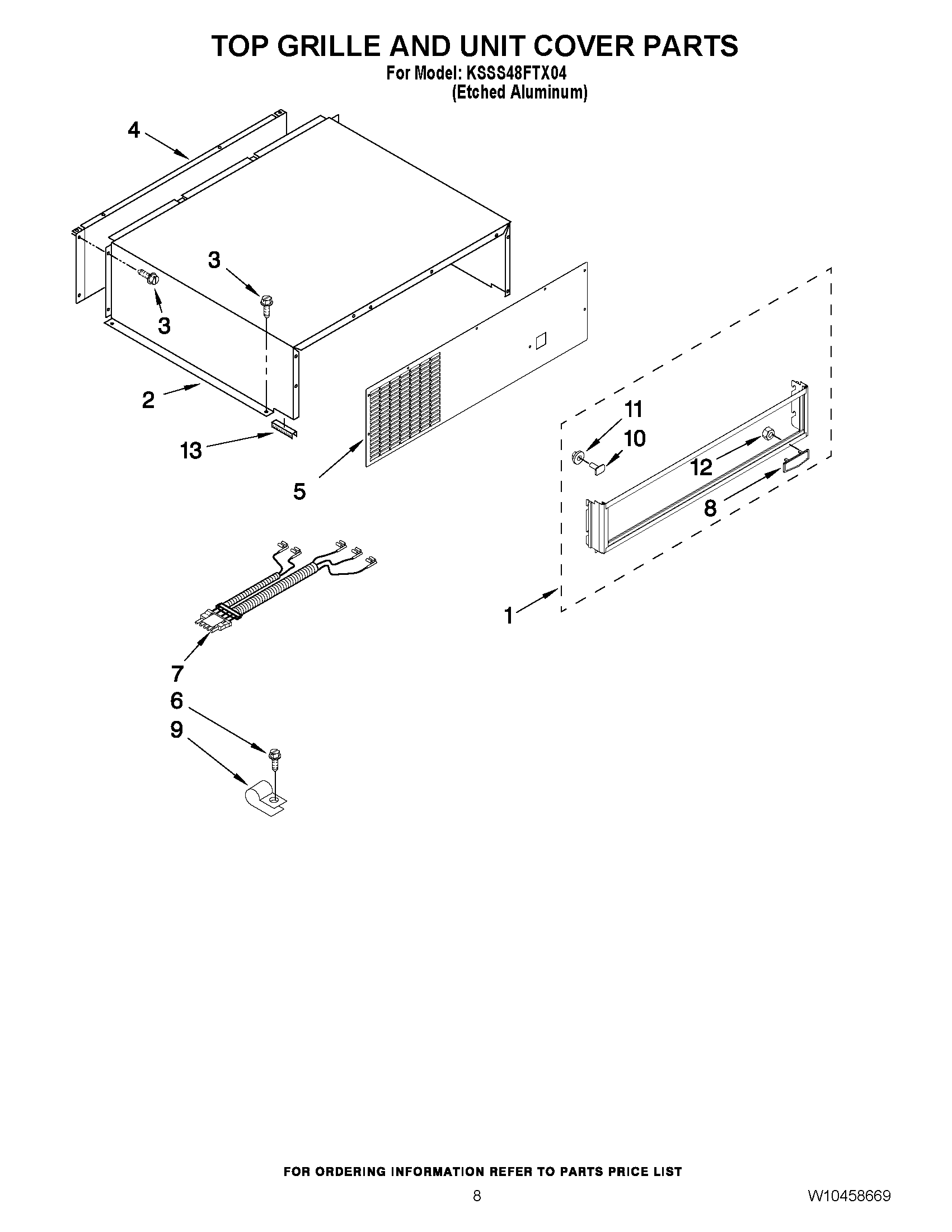 TOP GRILLE AND UNIT COVER PARTS
For Model: KSSS48FTX04
(Etched Aluminum)

4
3
3
2
13
5
11
10
12
8
1
7
6
9

FOR ORDERING INFORMATION REFER TO PARTS PRICE LIST
8
W10458669