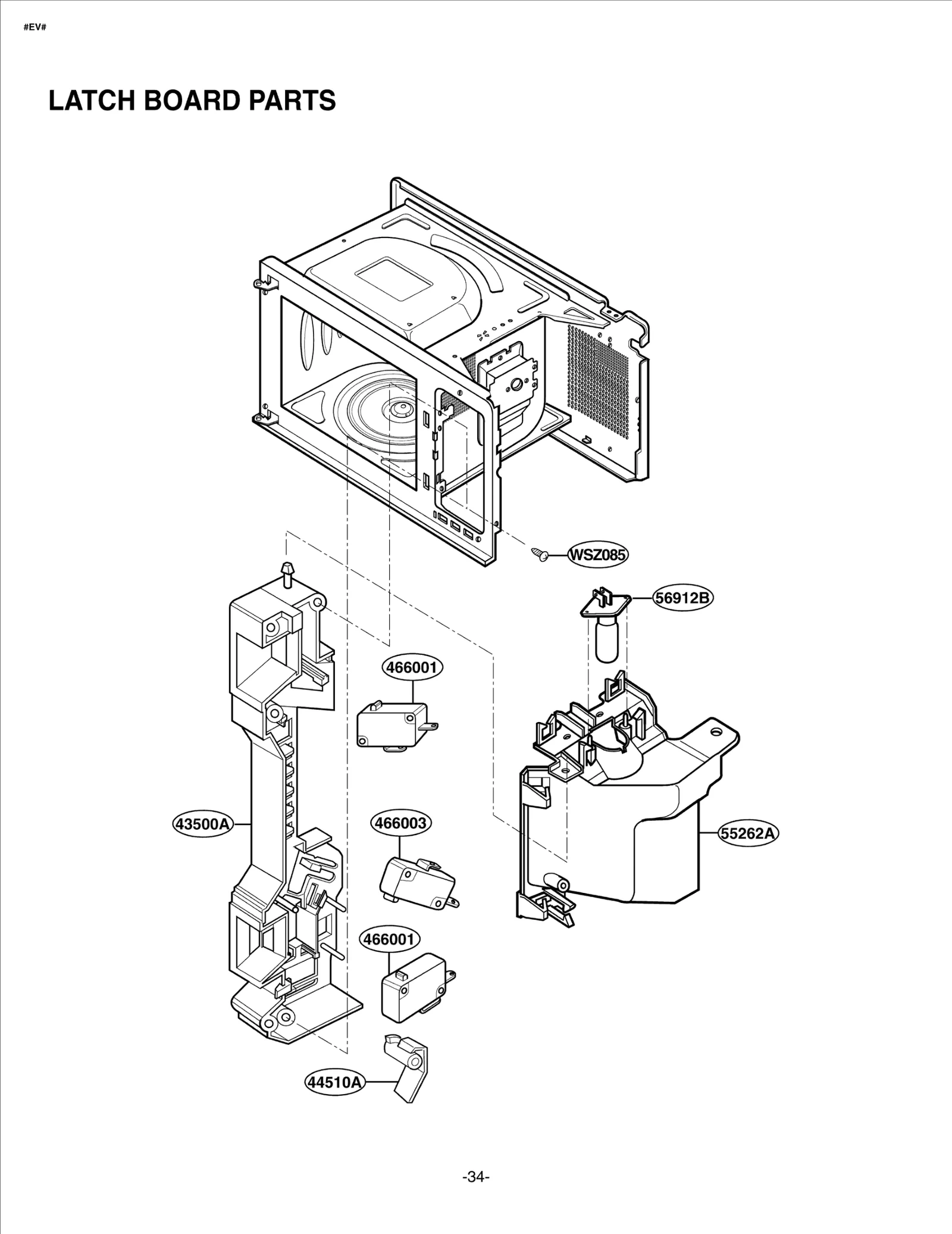 #EV#

LATCH BOARD PARTS

WSZ085

56912B

466001

43500A

466003

55262A

466001

44510A

-34-