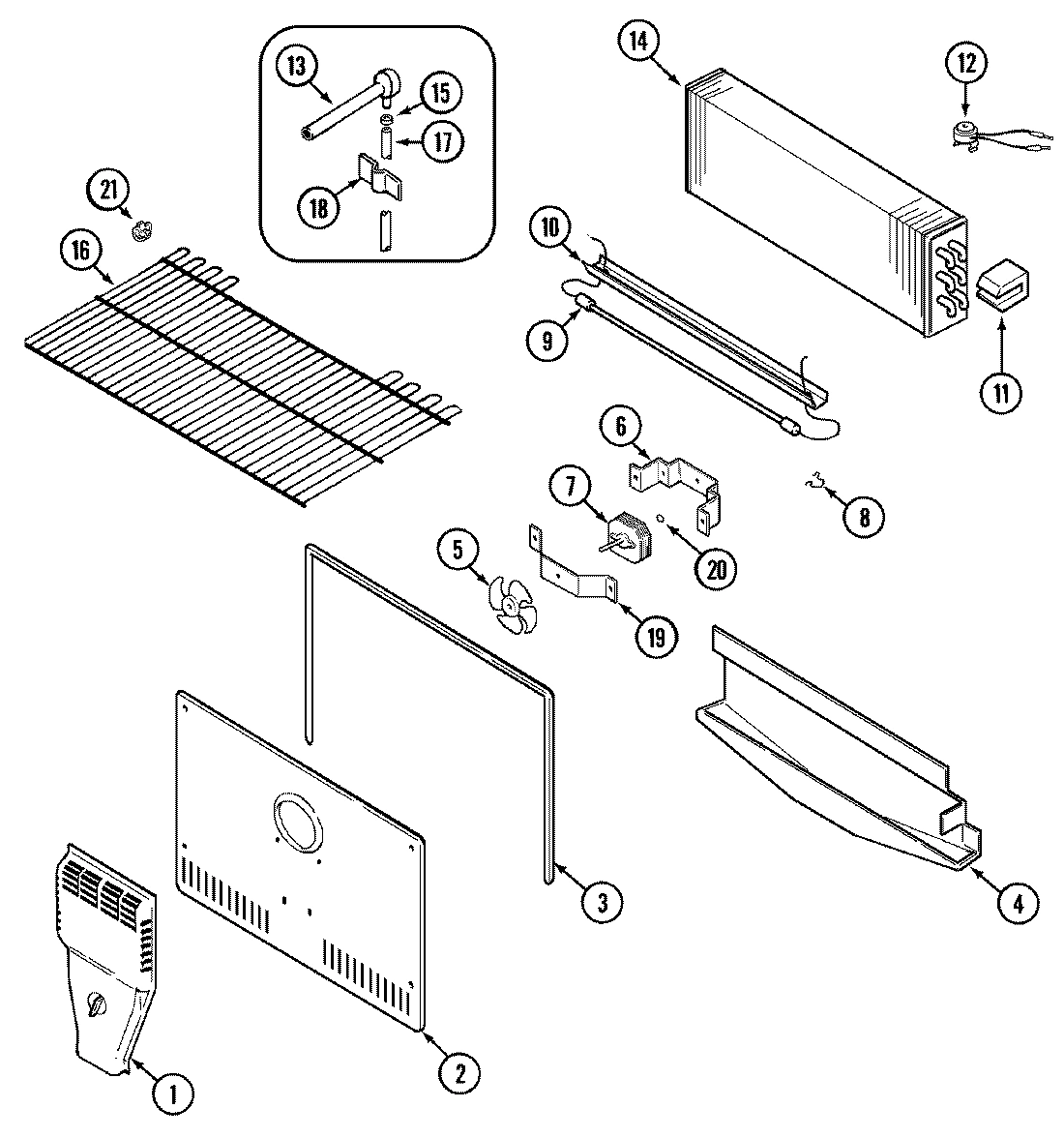 13
15
17
18
14
12
21
16
10
9
11
6
7
8
20
5
19
3
4
2
1