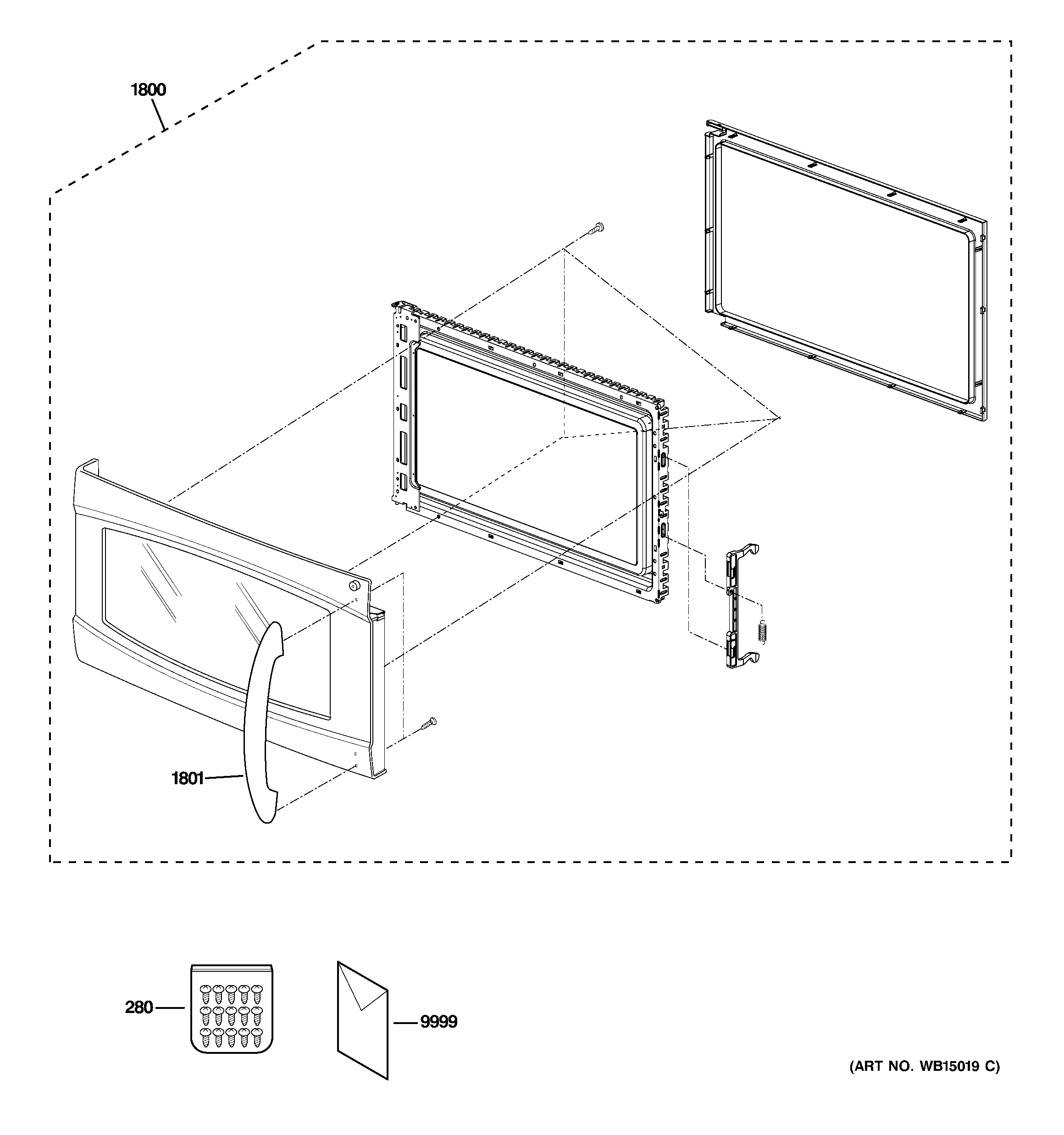 1800

1801

280

9999

(ART NO. WB15019 C)