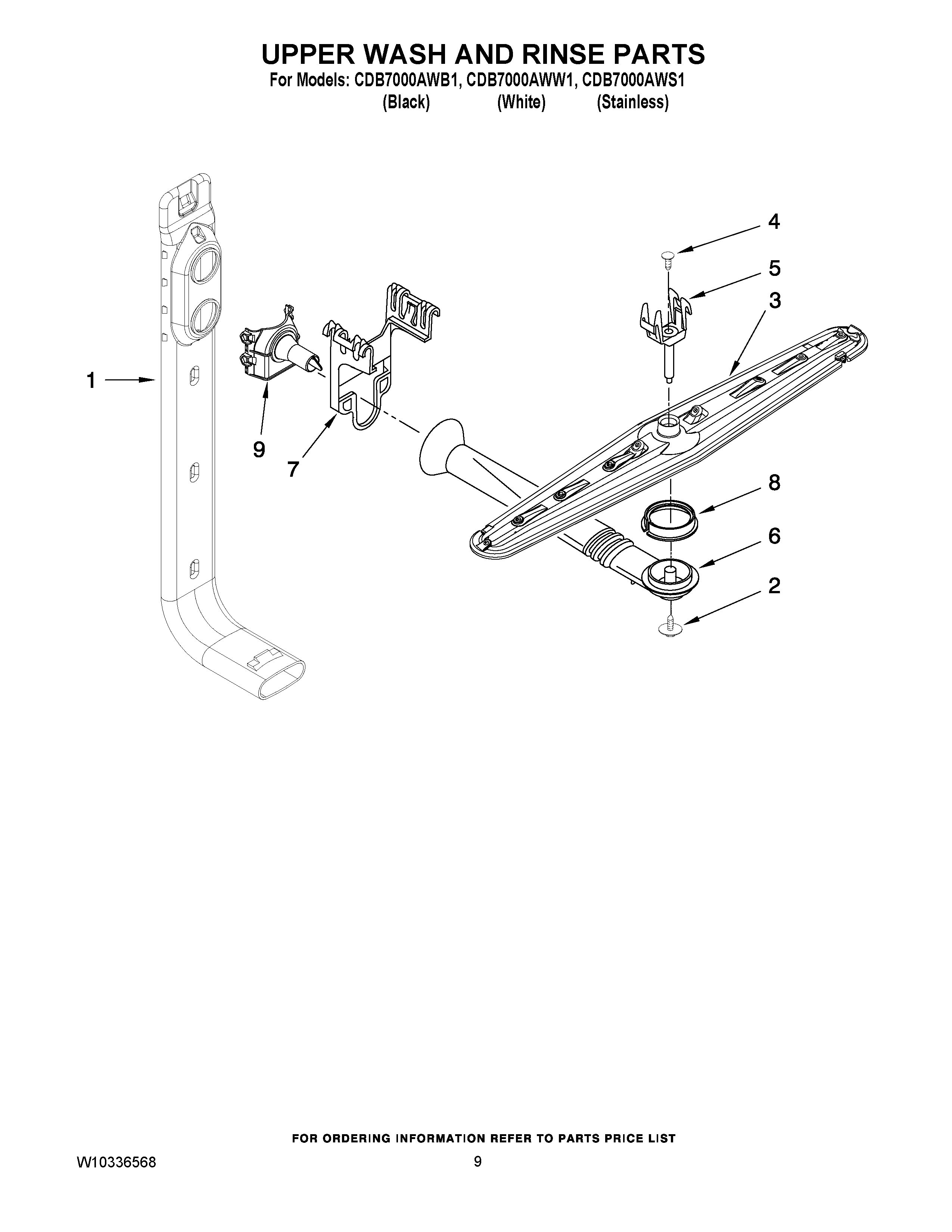 UPPER WASH AND RINSE PARTS
For Models: CDB7000AWB1, CDB7000AWW1, CDB7000AWS1
(Black) (White) (Stainless)

4
5
3
1
9
7
8
6
2

FOR ORDERING INFORMATION REFER TO PARTS PRICE LIST
W10336568
9