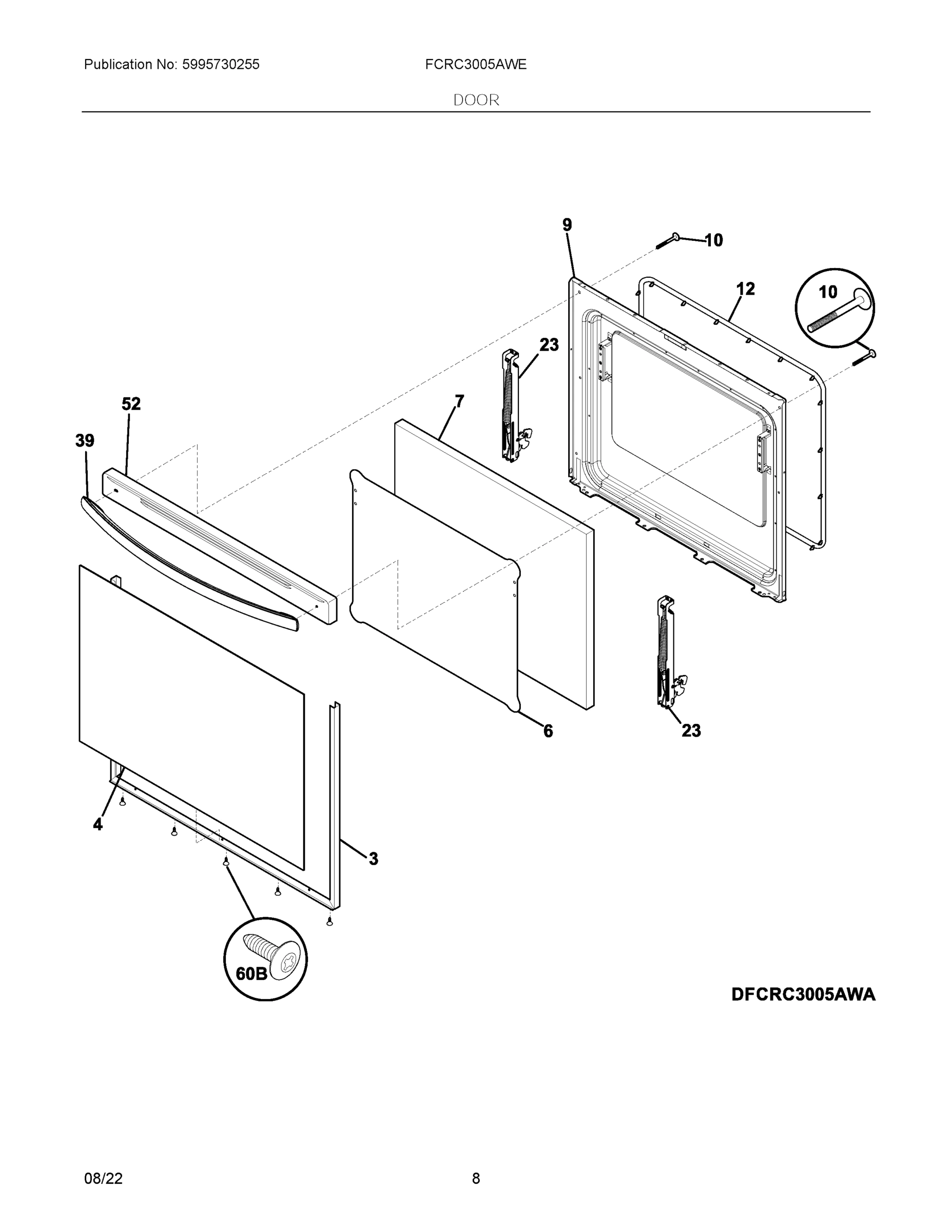 Publication No: 5995730255

FCRC3005AWE

DOOR

9

10

12

10

23

52

7

39

6

23

4

3

60B

DFCRC3005AWA

08/22

8