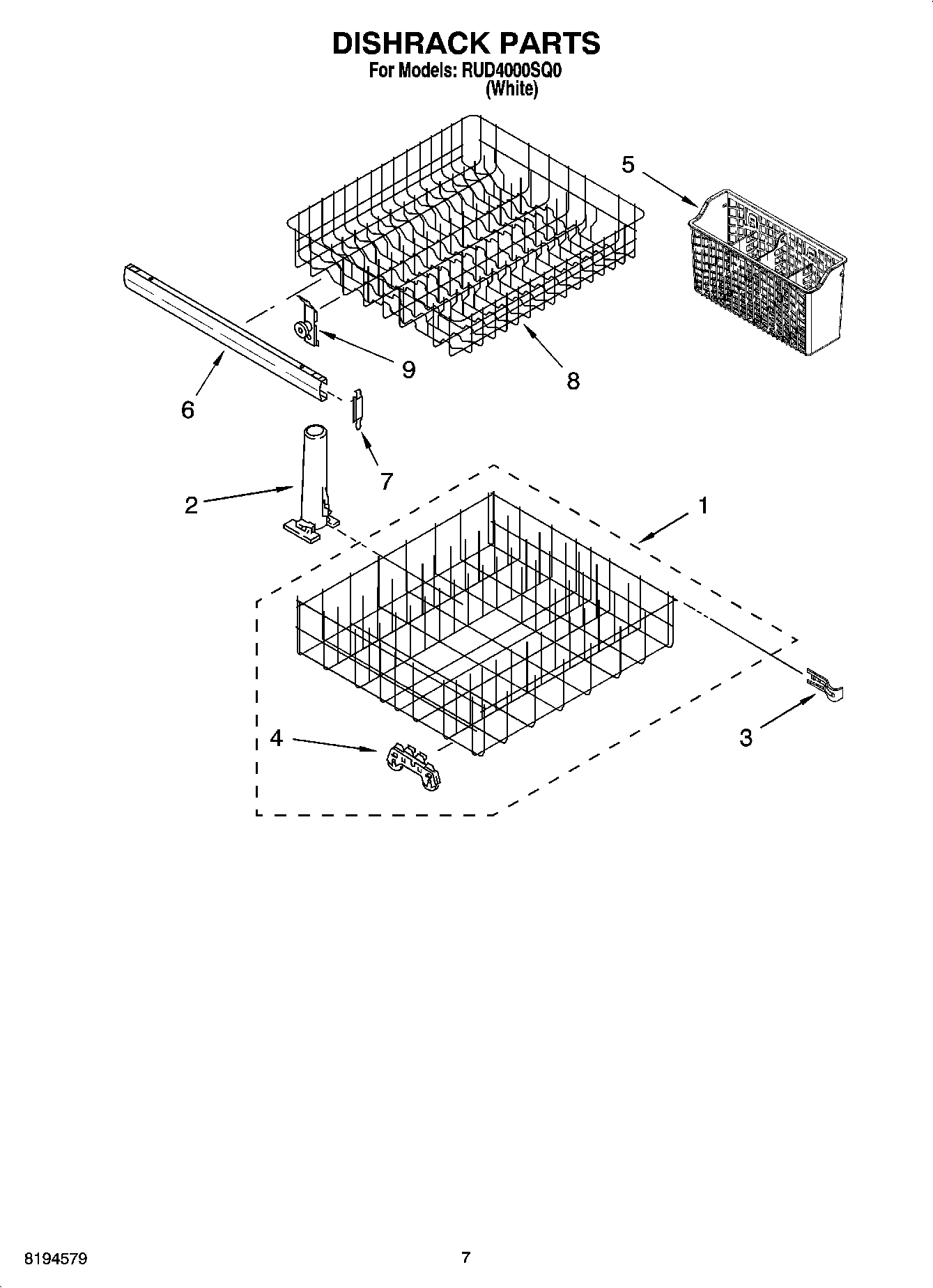 DISHRACK PARTS

For Models: RUD4000SQ0
(White)

5

9

8

6

7

2

1

4

3

8194579

7