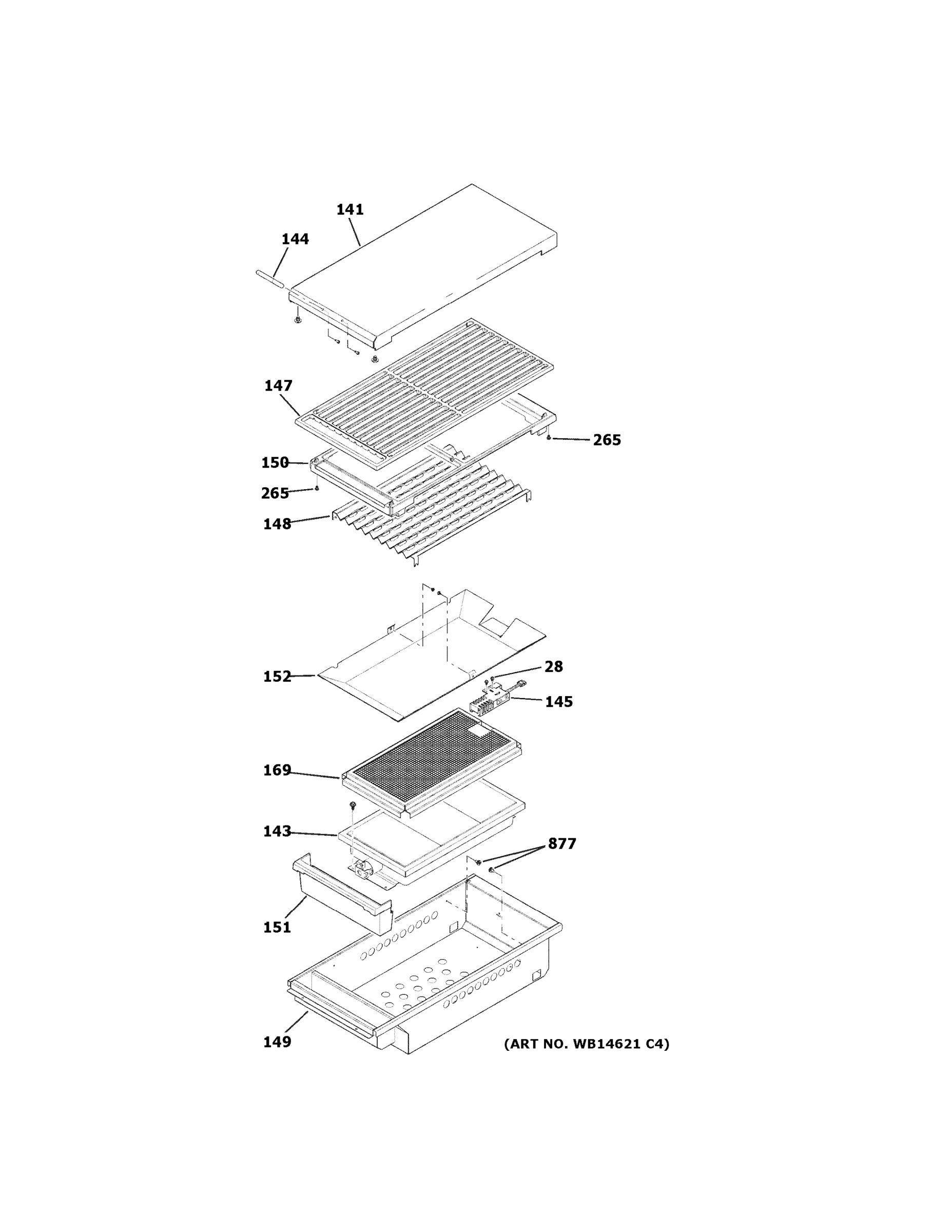 141

144

147

265

150

265

148

152

28

145

169

143

877

151

149

(ART NO. WB14621 C4)