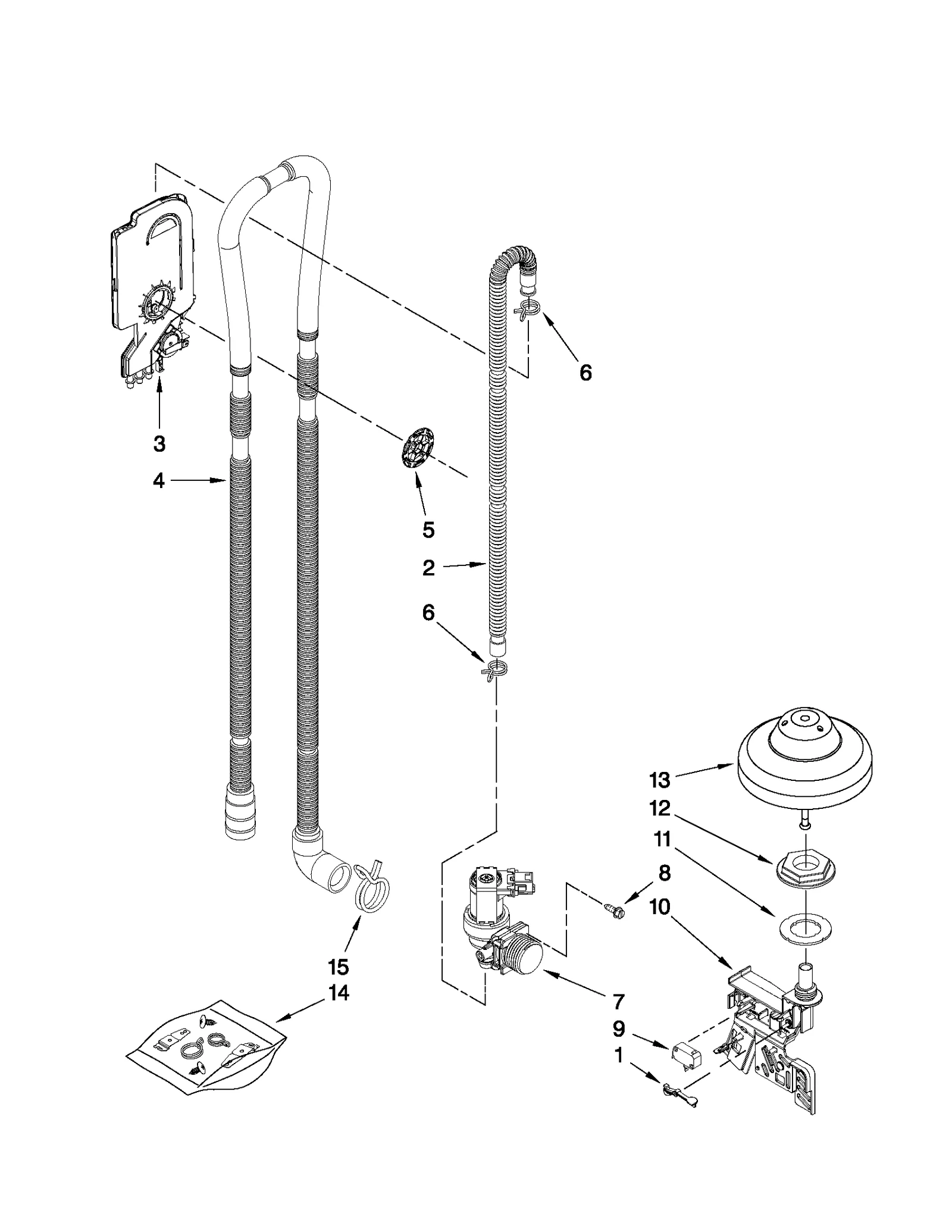 6
3
4
5
2
6
13
12
11
8
10
15
14
7
9
1