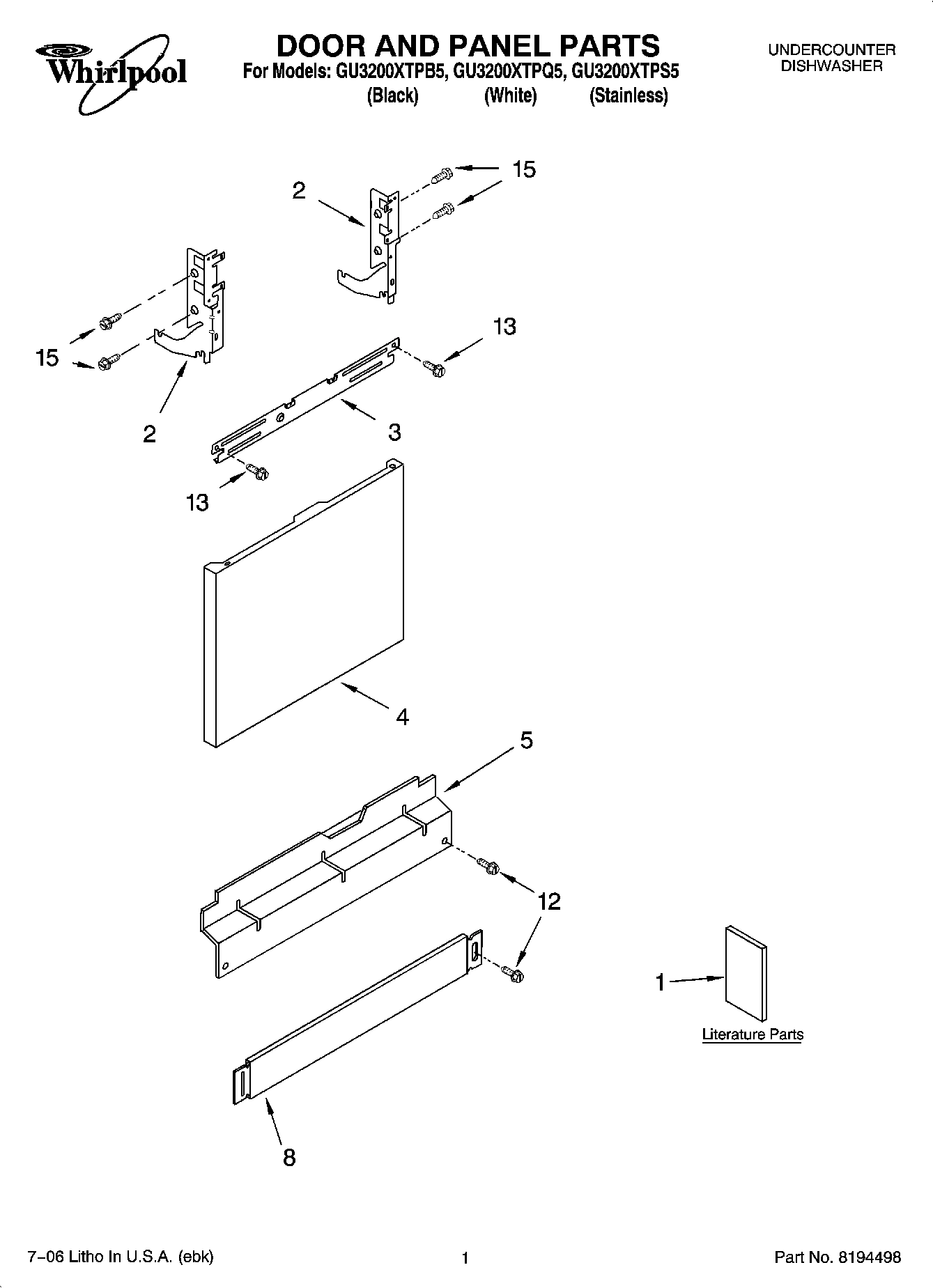 Whirlpool

DOOR AND PANEL PARTS
For Models: GU3200XTPB5, GU3200XTPQ5, GU3200XTPS5
(Black) (White) (Stainless)

UNDERCOUNTER
DISHWASHER

2
15
15
2
13
3
13
4
5
12
1
Literature Parts
8

7–06 Litho In U.S.A. (ebk)

1

Part No. 8194498