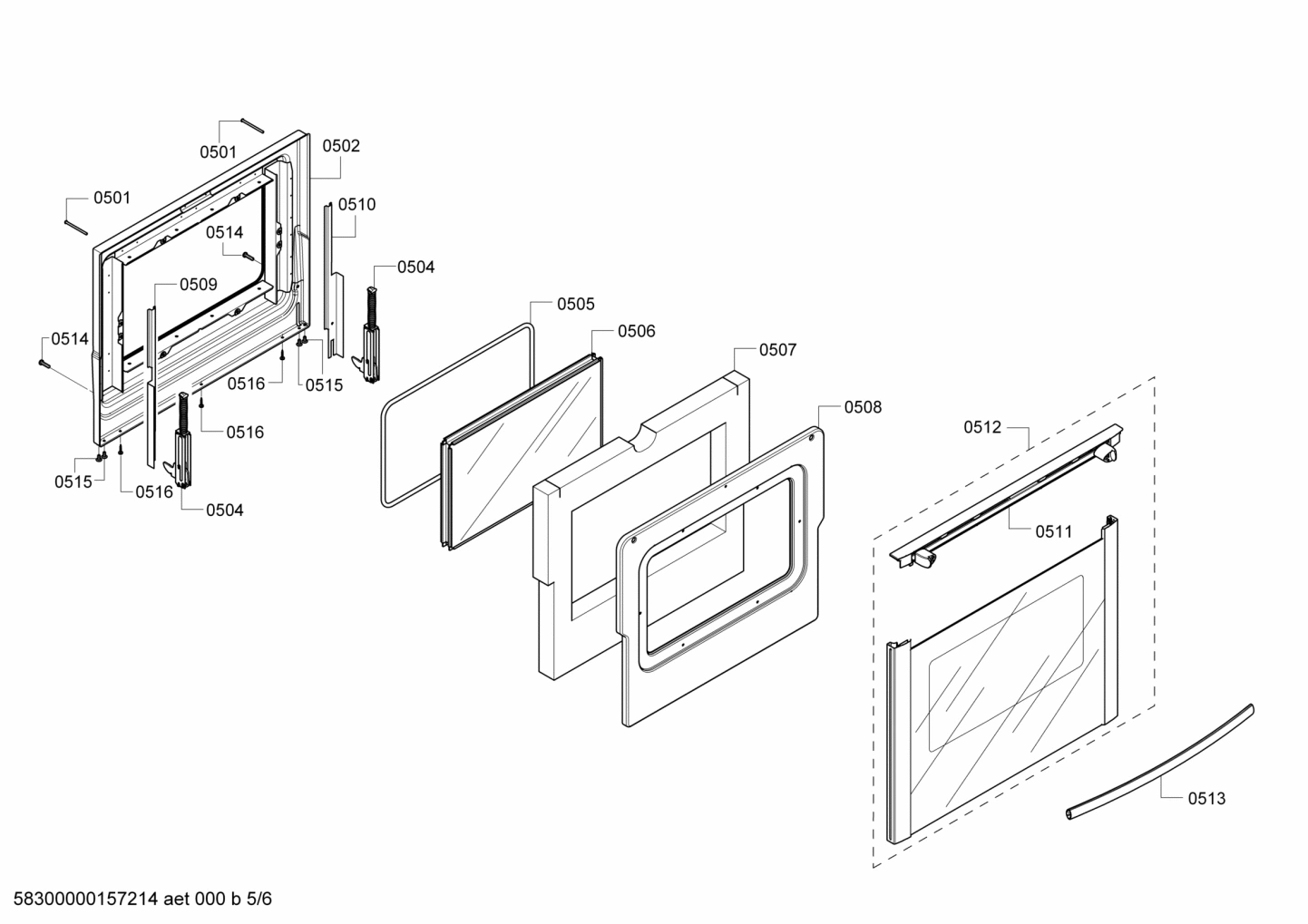 0501
0502
0501
0510
0514
0504
0509
0505
0506
0514
0507
0516
0515
0508
0516
0512
0515
0516
0504
0511
0513
58300000157214 aet 000 b 5/6