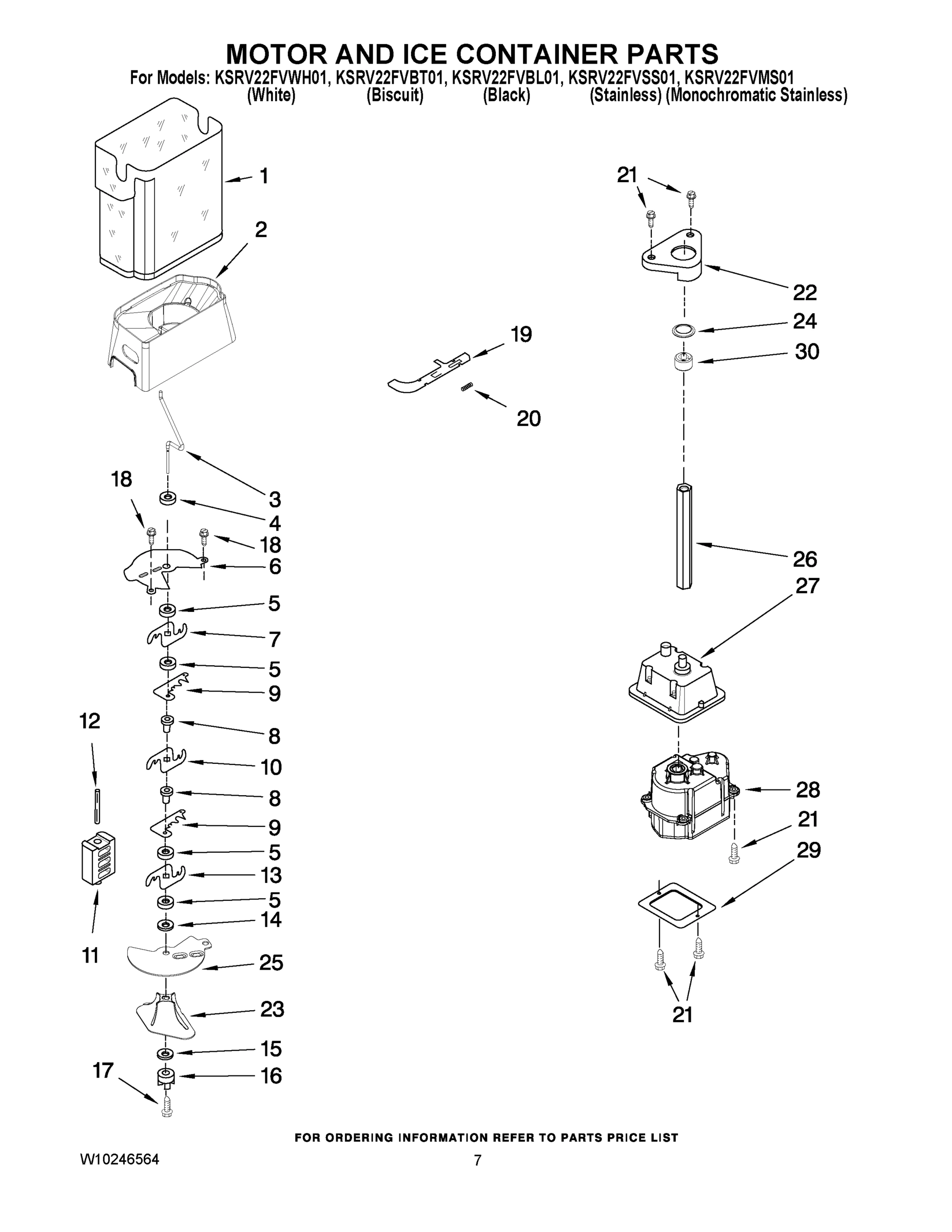 MOTOR AND ICE CONTAINER PARTS

For Models: KSRV22FVWH01, KSRV22FVBT01, KSRV22FVBL01, KSRV22FVSS01, KSRV22FVMS01
(White) (Biscuit) (Black) (Stainless) (Monochromatic Stainless)

1
2
3
18
4
18
6
5
7
5
9
12
8
10
8
9
5
13
5
14
11
25
23
15
17
16

19
20

21
22
24
30
26
27
28
21
29
21

FOR ORDERING INFORMATION REFER TO PARTS PRICE LIST

W10246564

7