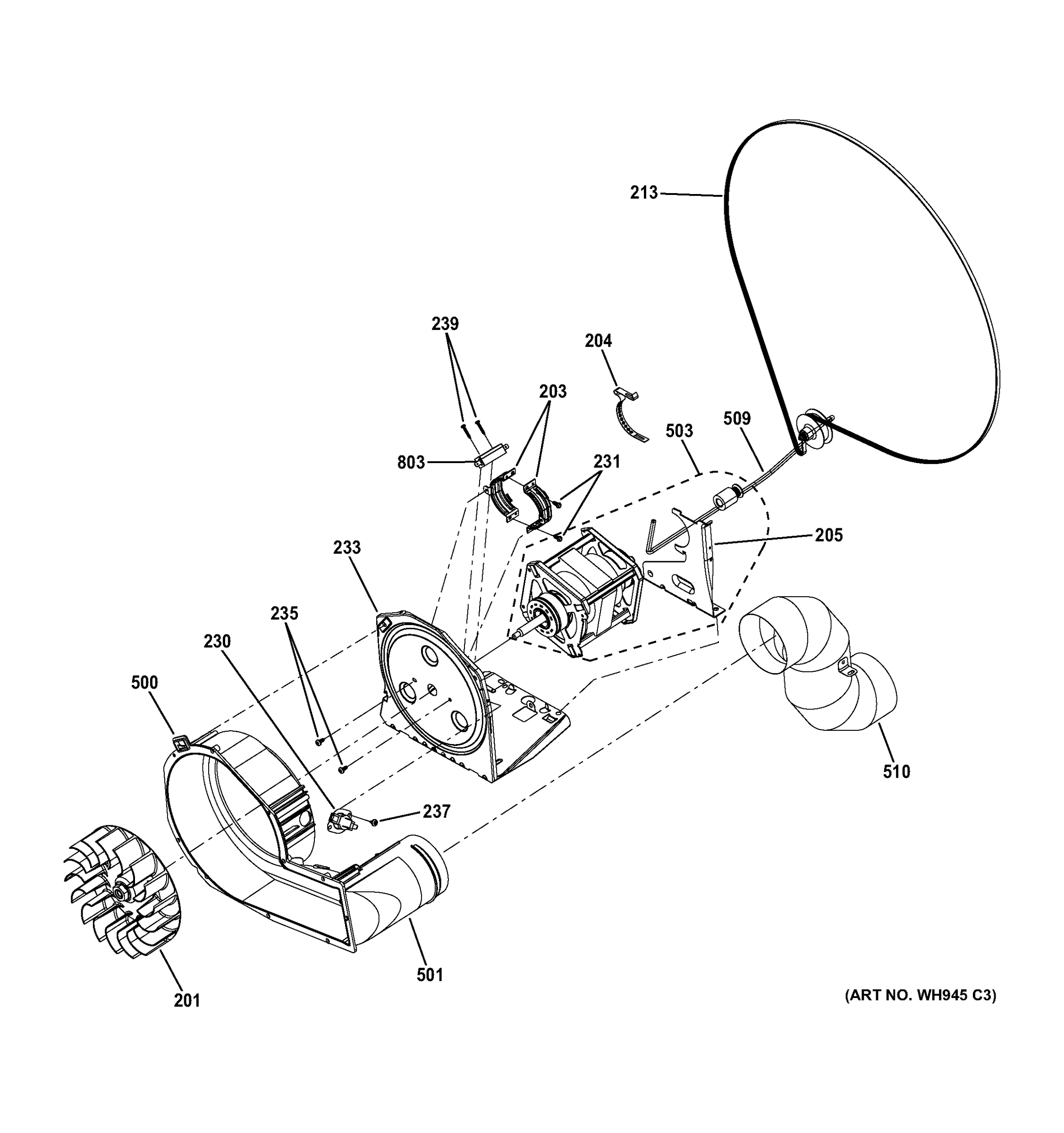 213

239

204

203

509

503

803

231

205

233

235

230

500

510

237

501

201

(ART NO. WH945 C3)