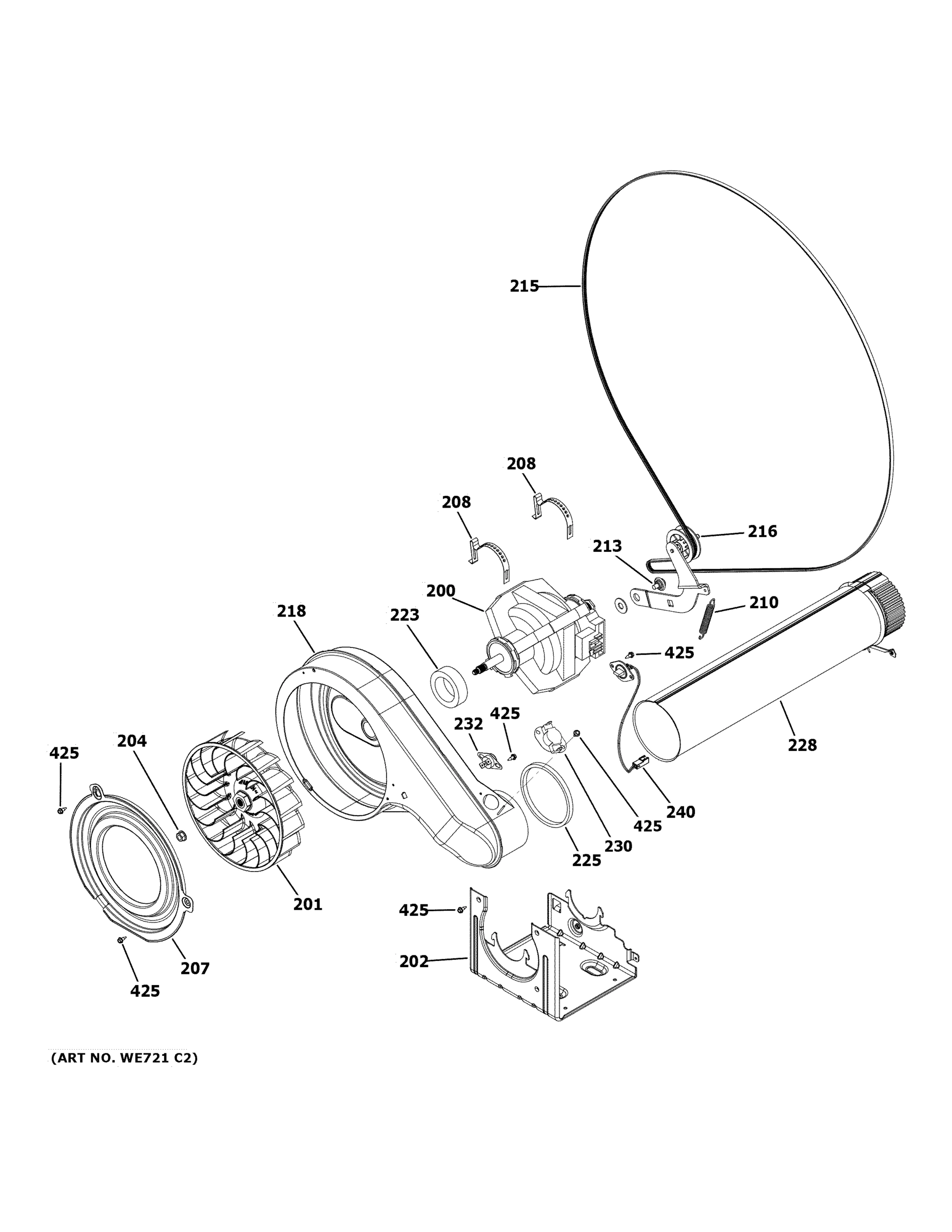 215

208

208

216

213

200

210

218

223

425

232

425

228

425

204

240

425

230

225

201

425

202

207

425

(ART NO. WE721 C2)