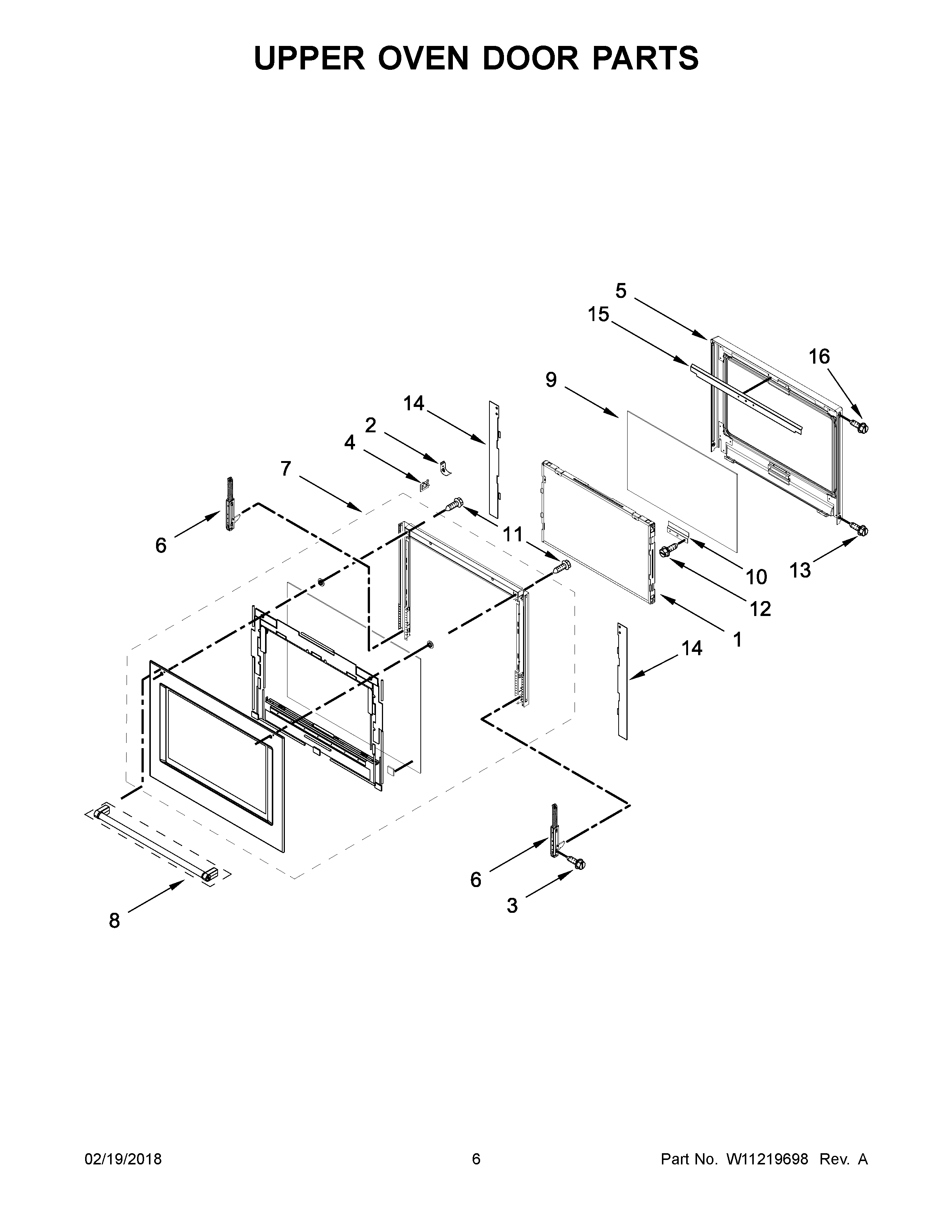 UPPER OVEN DOOR PARTS

5
15
16
9
14
2
4
7
6
11
10
13
12
1
14
6
3
8

02/19/2018 6 Part No. W11219698 Rev. A