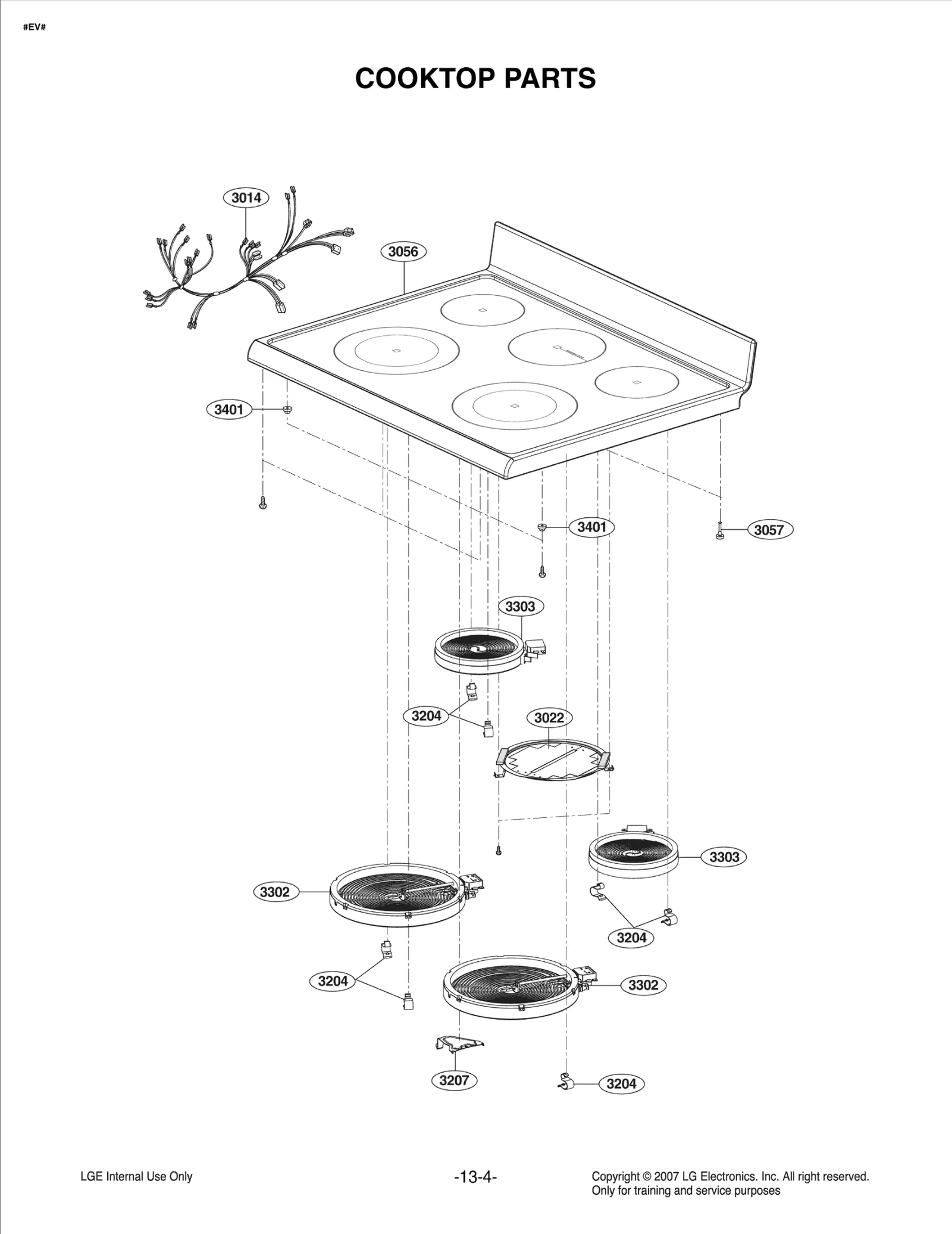 #EV#

COOKTOP PARTS

3014

3056

3401

3401

3057

3303

3204

3022

3303

3302

3204

3204

3302

3207

3204

LGE Internal Use Only

-13-4-

Copyright © 2007 LG Electronics. Inc. All right reserved.
Only for training and service purposes