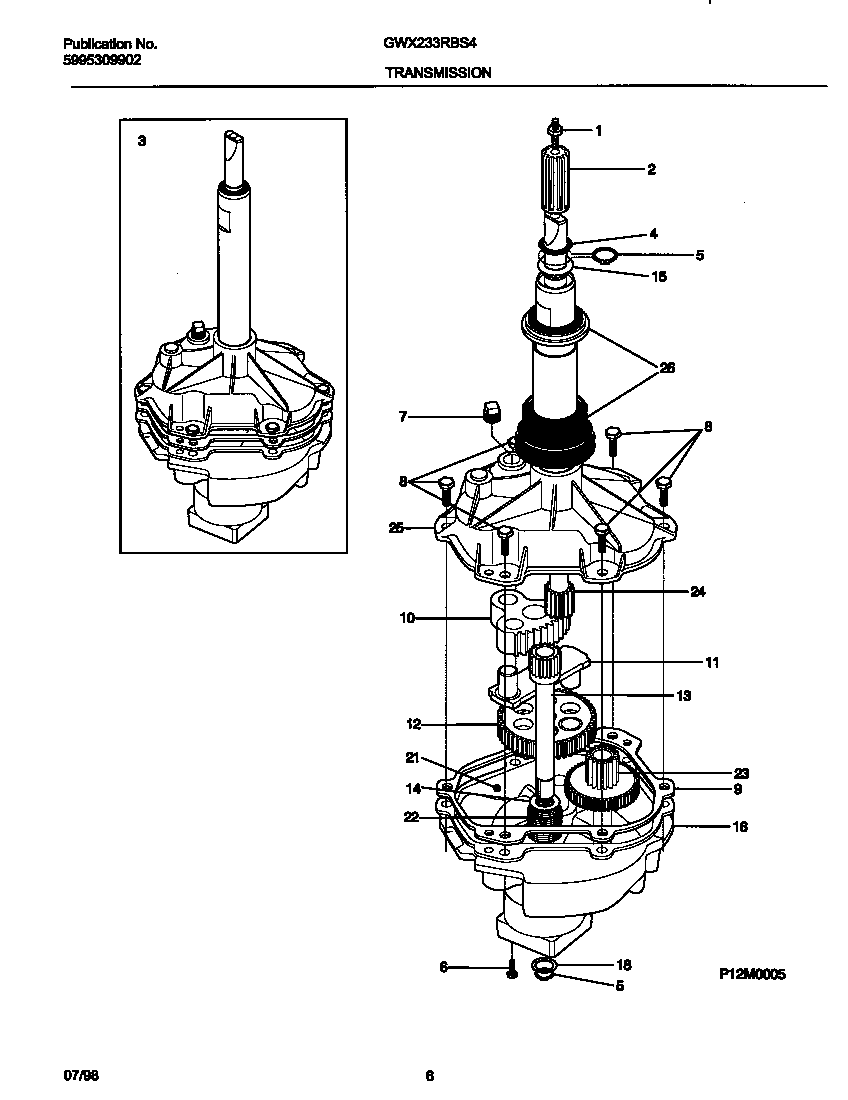 Publication No.
5995309902

GWX233RBS4

TRANSMISSION

3

1
2
4
5
15
26
7
8
8
25
24
10
11
13
12
21
23
14
9
22
16
6
18
5

P12M0005

07/98

6