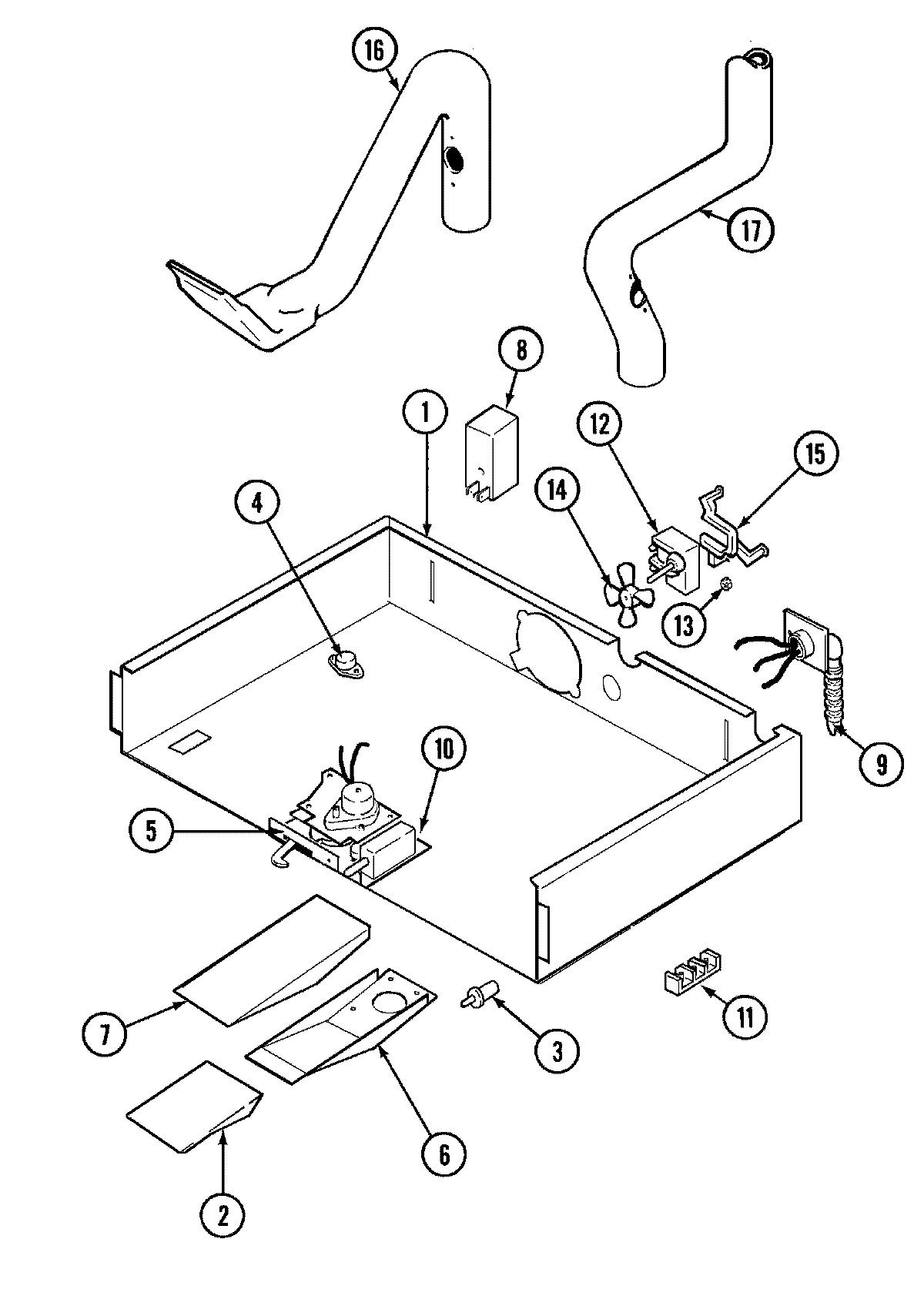 16
17
8
1
12
15
4
14
13
9
10
5
7
3
11
6
2