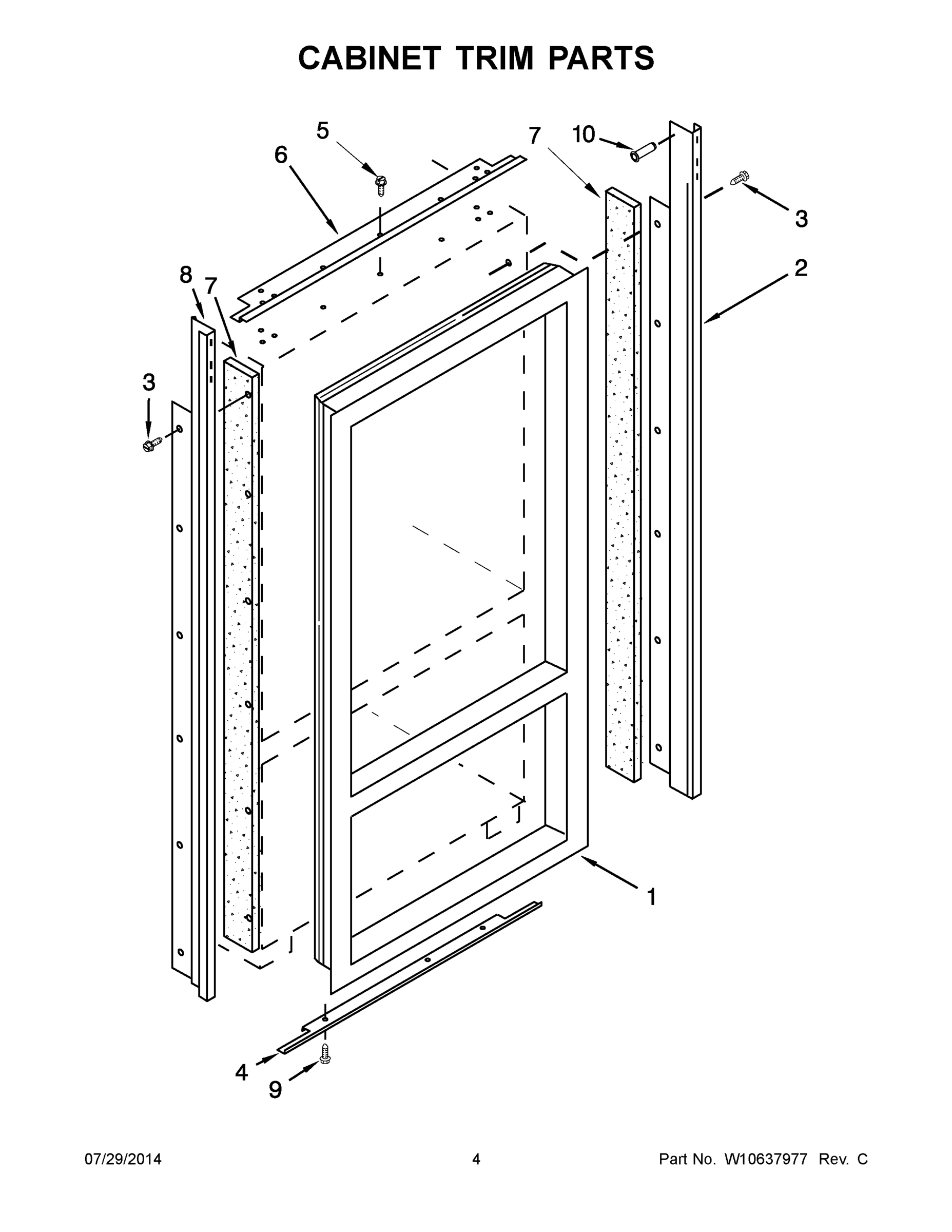 CABINET TRIM PARTS

5
6
7
10
3
2
8
7
3
1
4
9

07/29/2014
4
Part No. W10637977 Rev. C