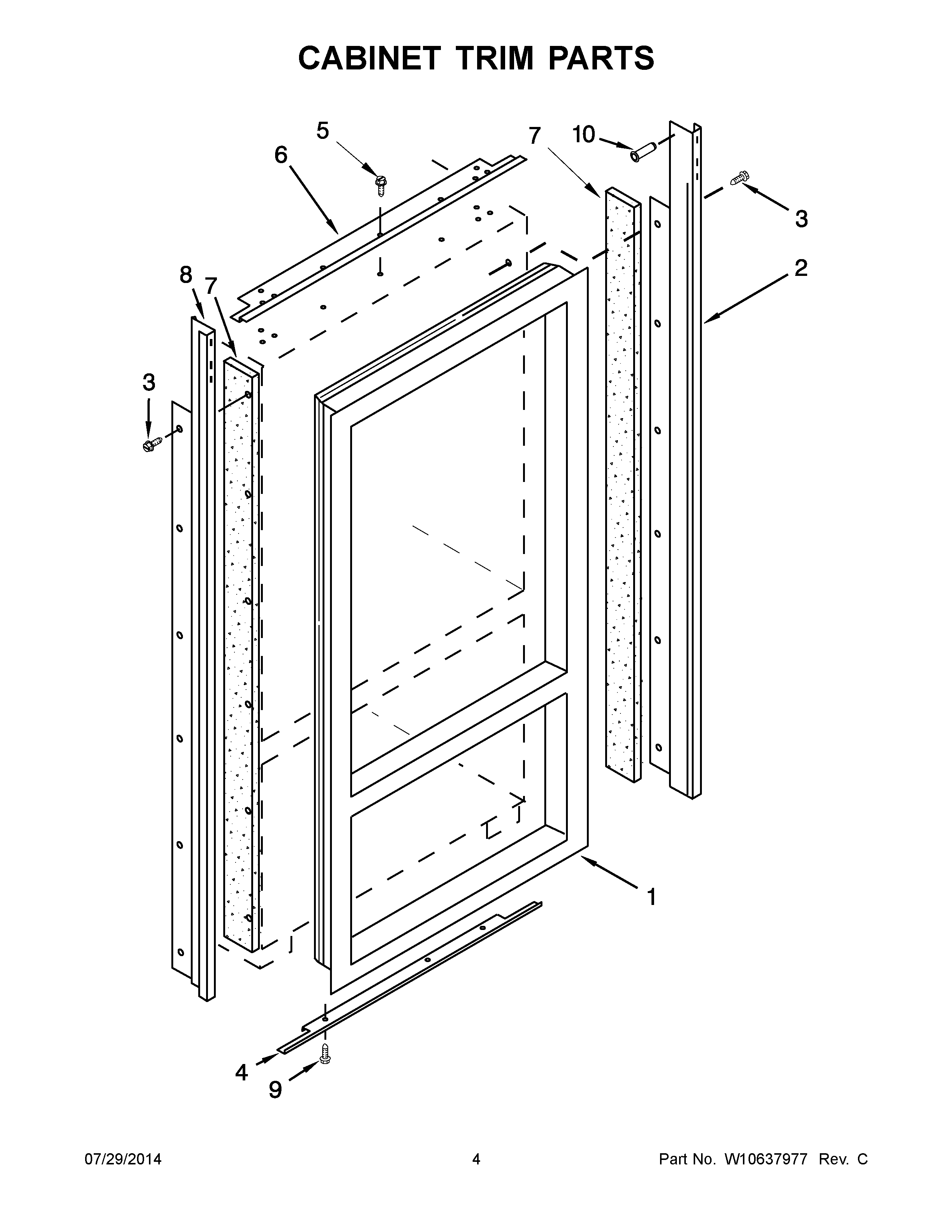 CABINET TRIM PARTS

5
6
7
10
3
2
8
7
3
1
4
9

07/29/2014
4
Part No. W10637977 Rev. C