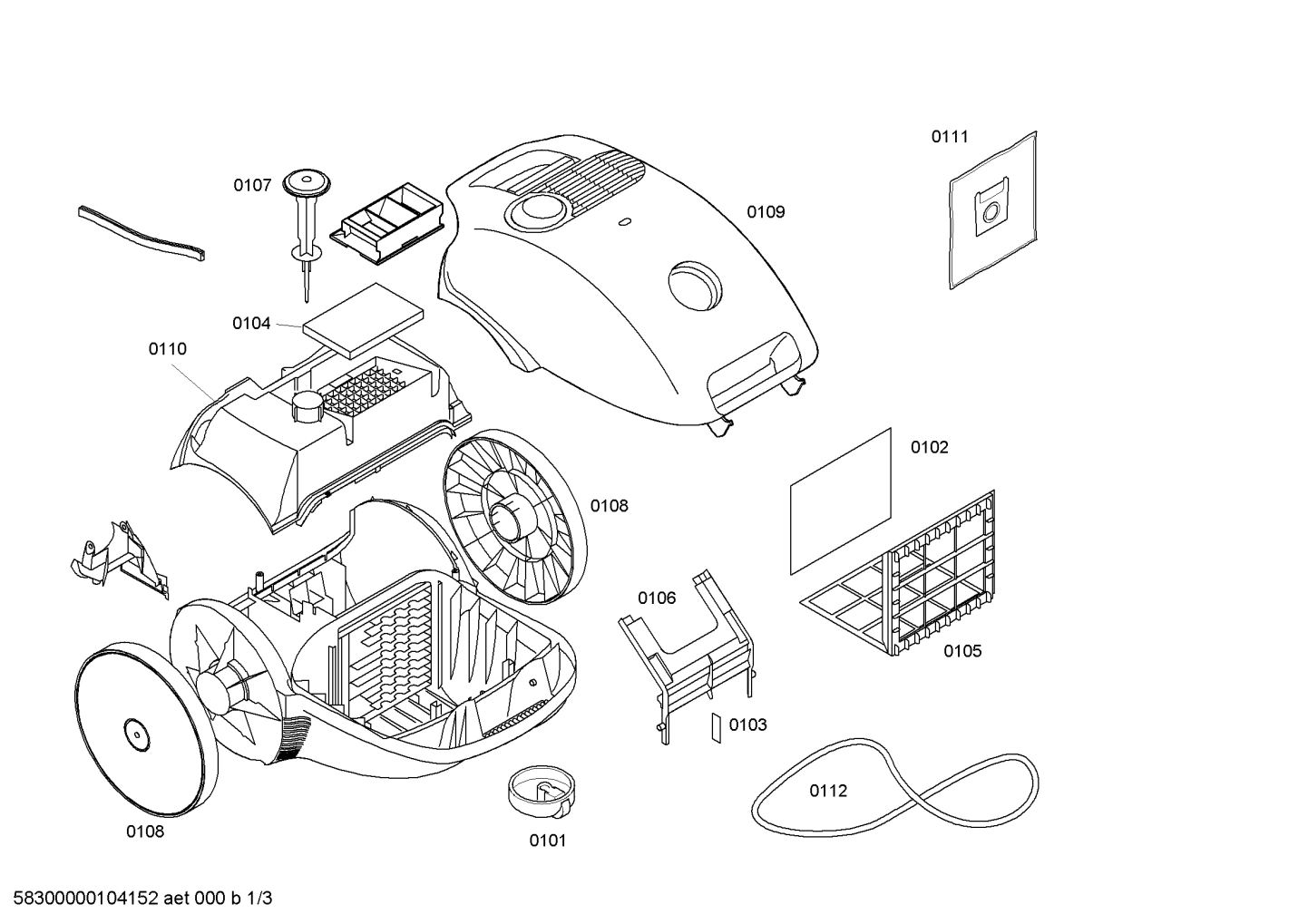 0111

0107

0109

0104

0110

0102

0108

0106

0105

0103

0112

0108

0101

58300000104152 aet 000 b 1/3