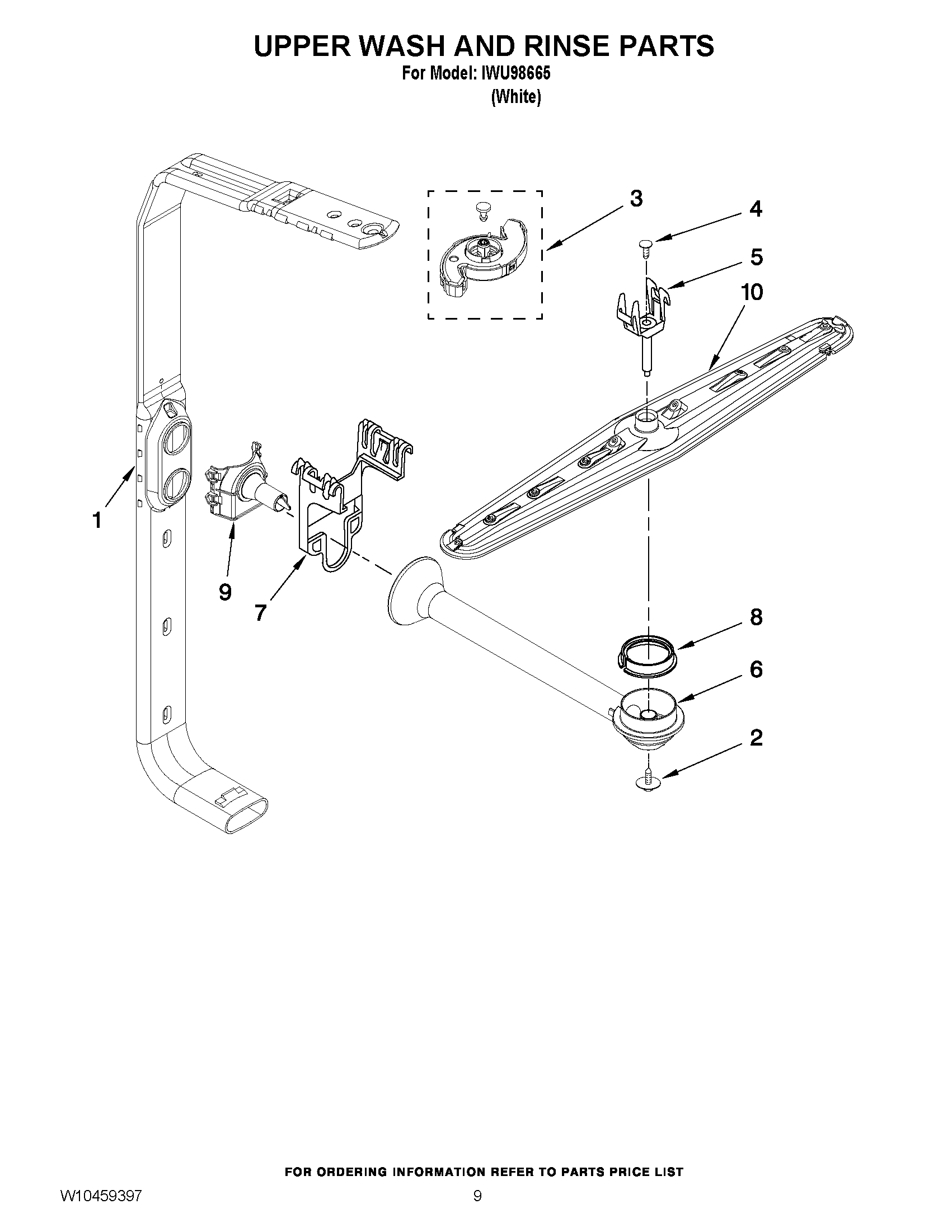 UPPER WASH AND RINSE PARTS

For Model: IWU98665
(White)

3

4

5

10

1

9

7

8

6

2

FOR ORDERING INFORMATION REFER TO PARTS PRICE LIST

W10459397

9