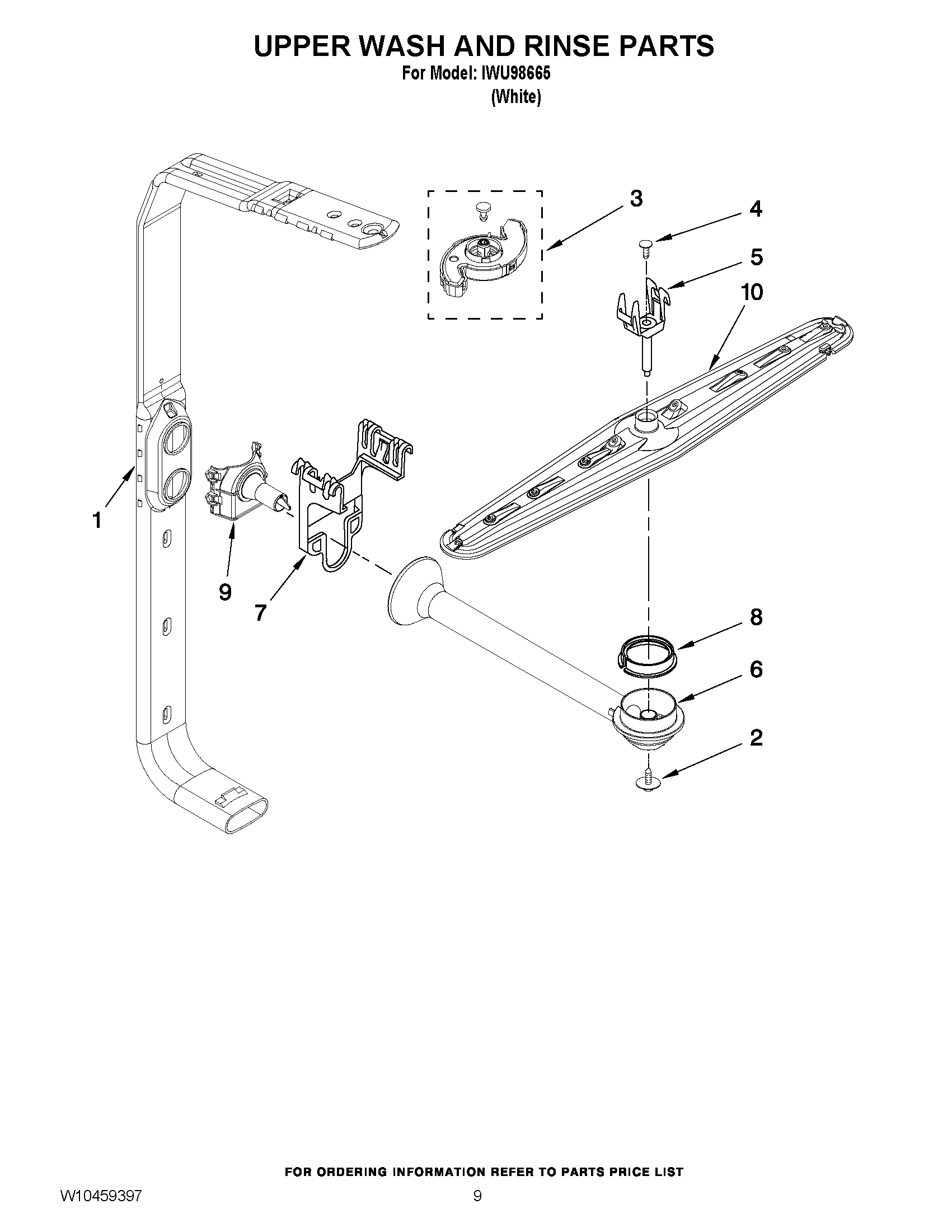 UPPER WASH AND RINSE PARTS
For Model: IWU98665
(White)

3
4
5
10
1
9
7
8
6
2

FOR ORDERING INFORMATION REFER TO PARTS PRICE LIST

W10459397

9