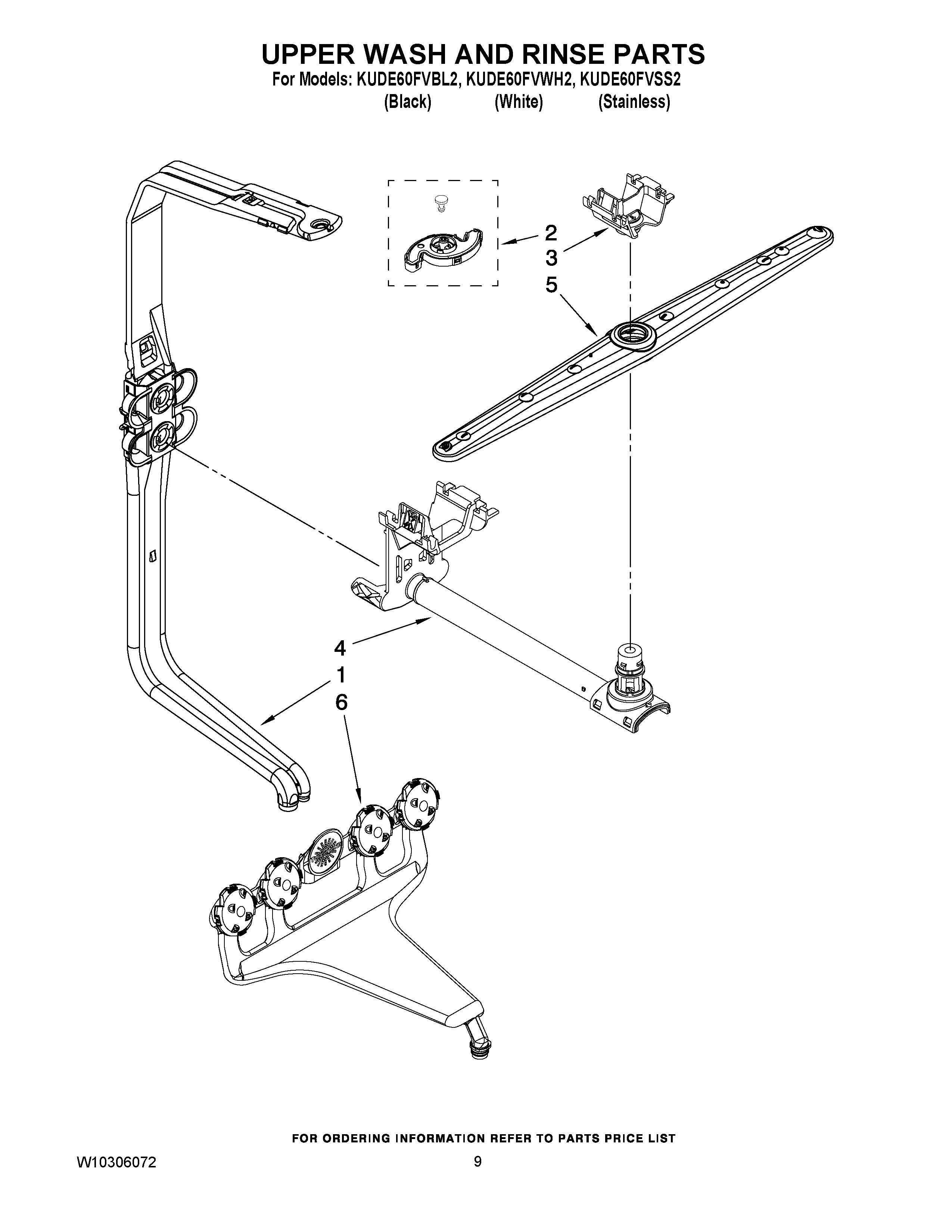 UPPER WASH AND RINSE PARTS

For Models: KUDE60FVBL2, KUDE60FVWH2, KUDE60FVSS2
(Black) (White) (Stainless)

2
3
5

4
1
6

FOR ORDERING INFORMATION REFER TO PARTS PRICE LIST

W10306072 9